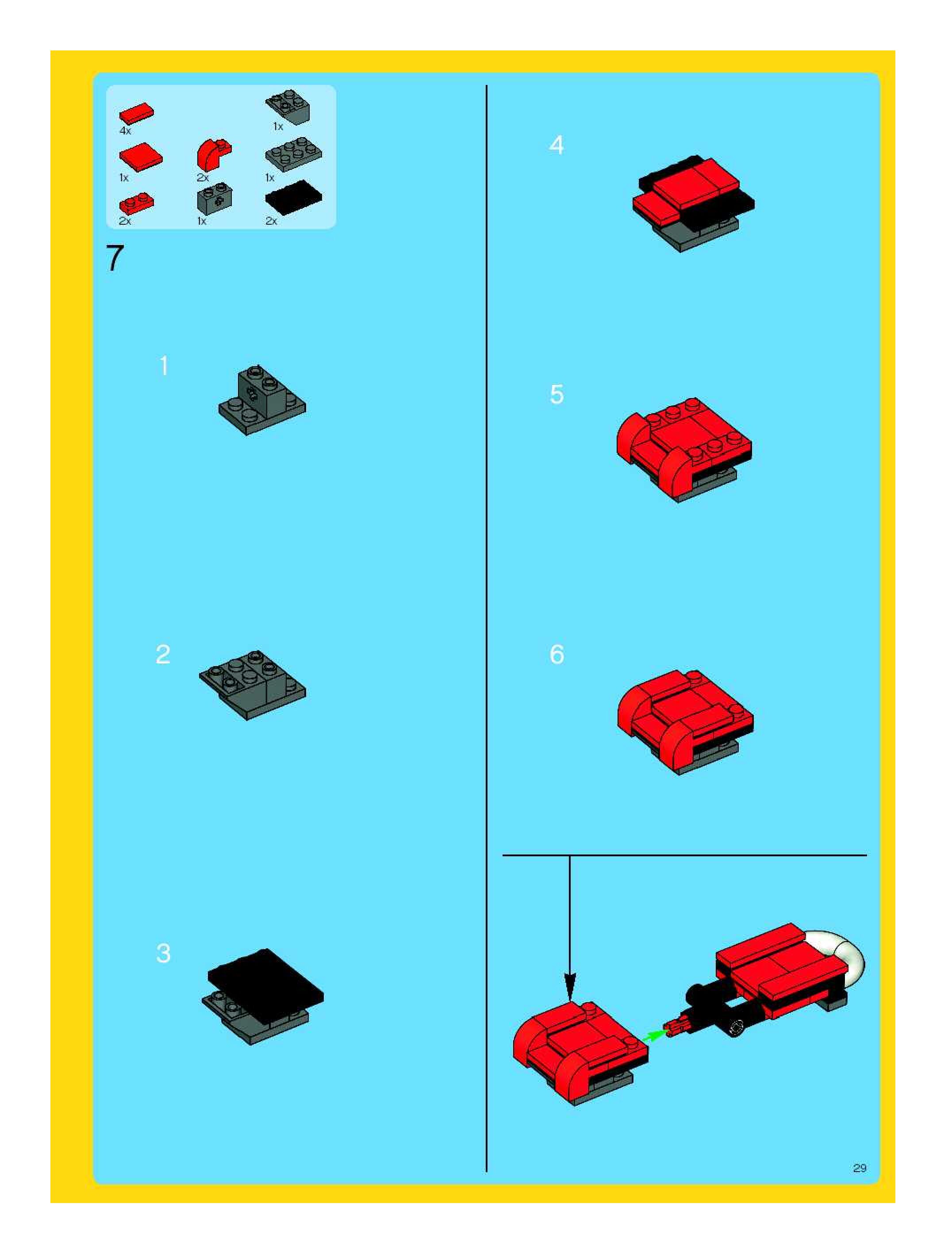 4x
1x
1x
2x
1x
2x
1x
2x

7

1

2

3

4

5

6

29