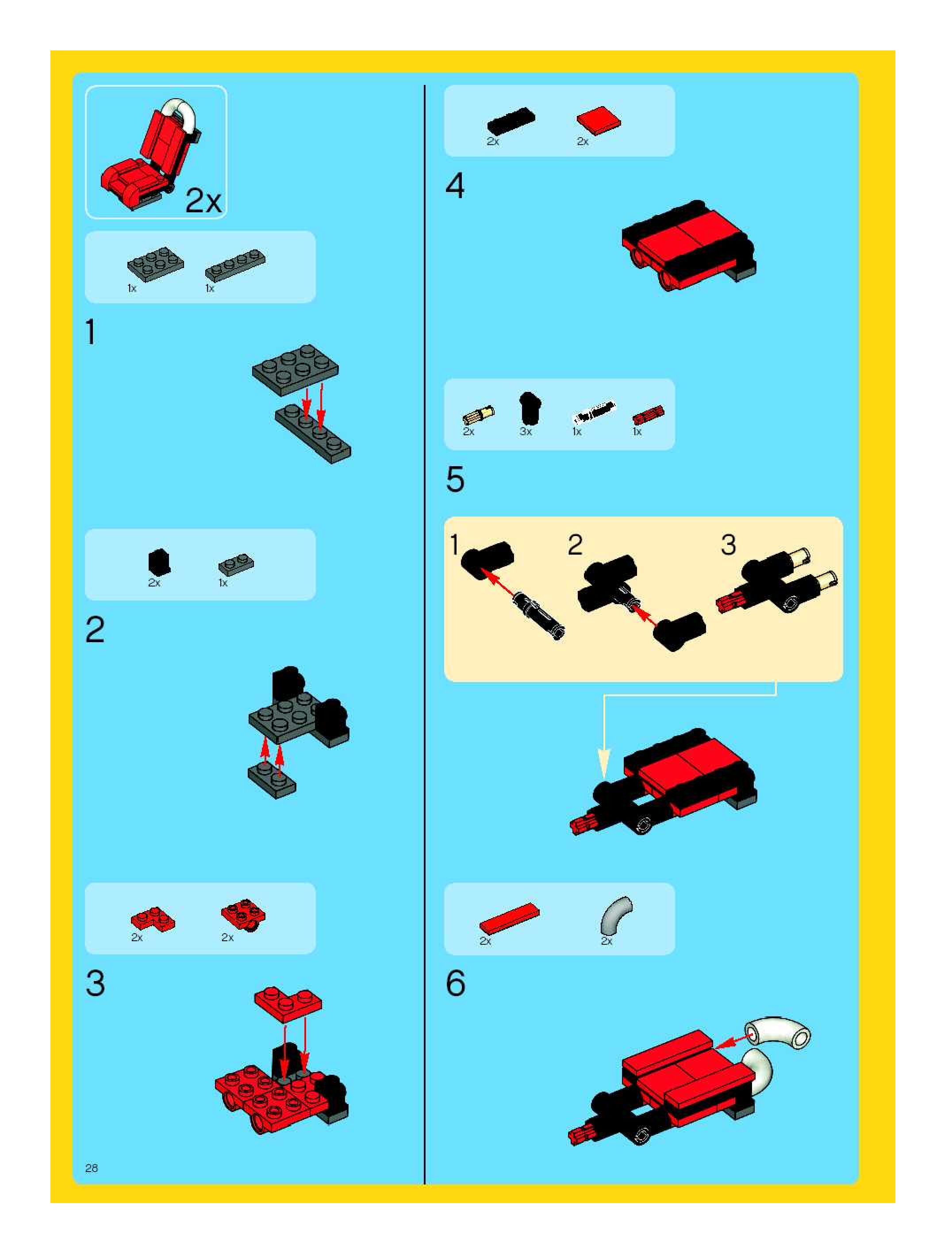 2x

1x 1x

1

2x 1x

2

2x 2x

3

28

2x 2x

4

2x 3x 1x 1x

5

1 2 3

2x 2x

6