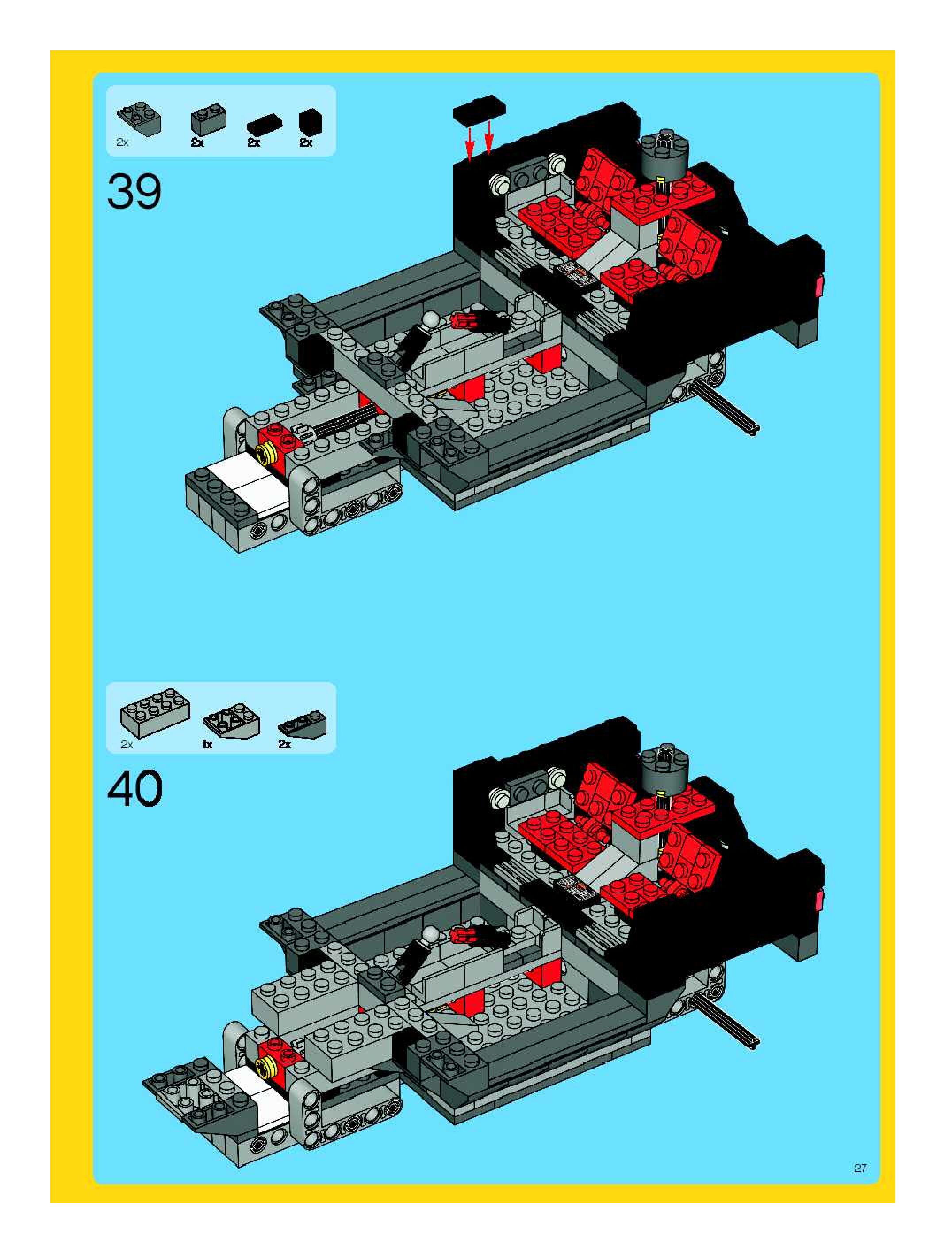 2x 2x 2x 2x

39

2x 1x 2x

40

27