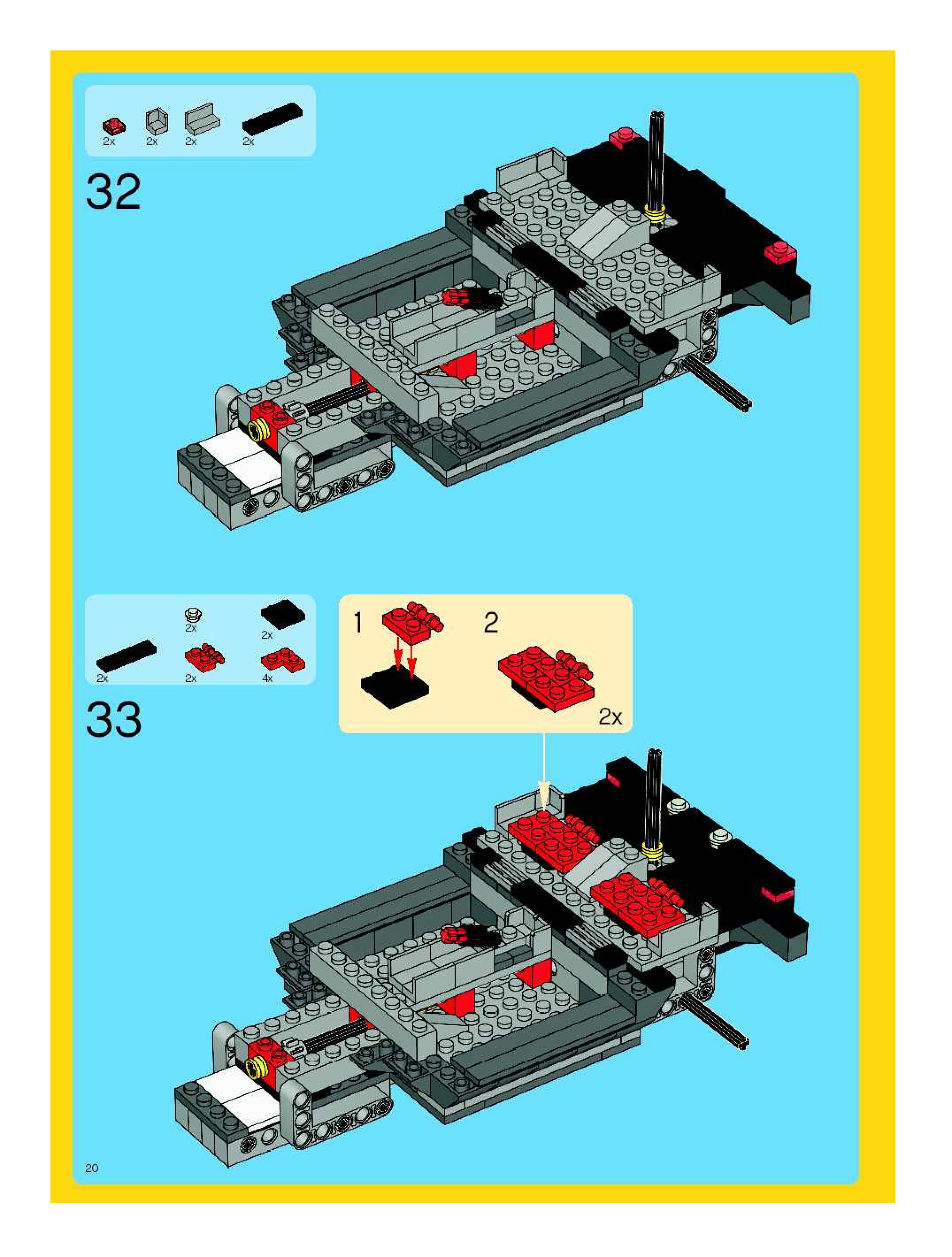 2x 2x 2x 2x

32

2x 2x
2x 2x 4x

33

1 2

2x

20