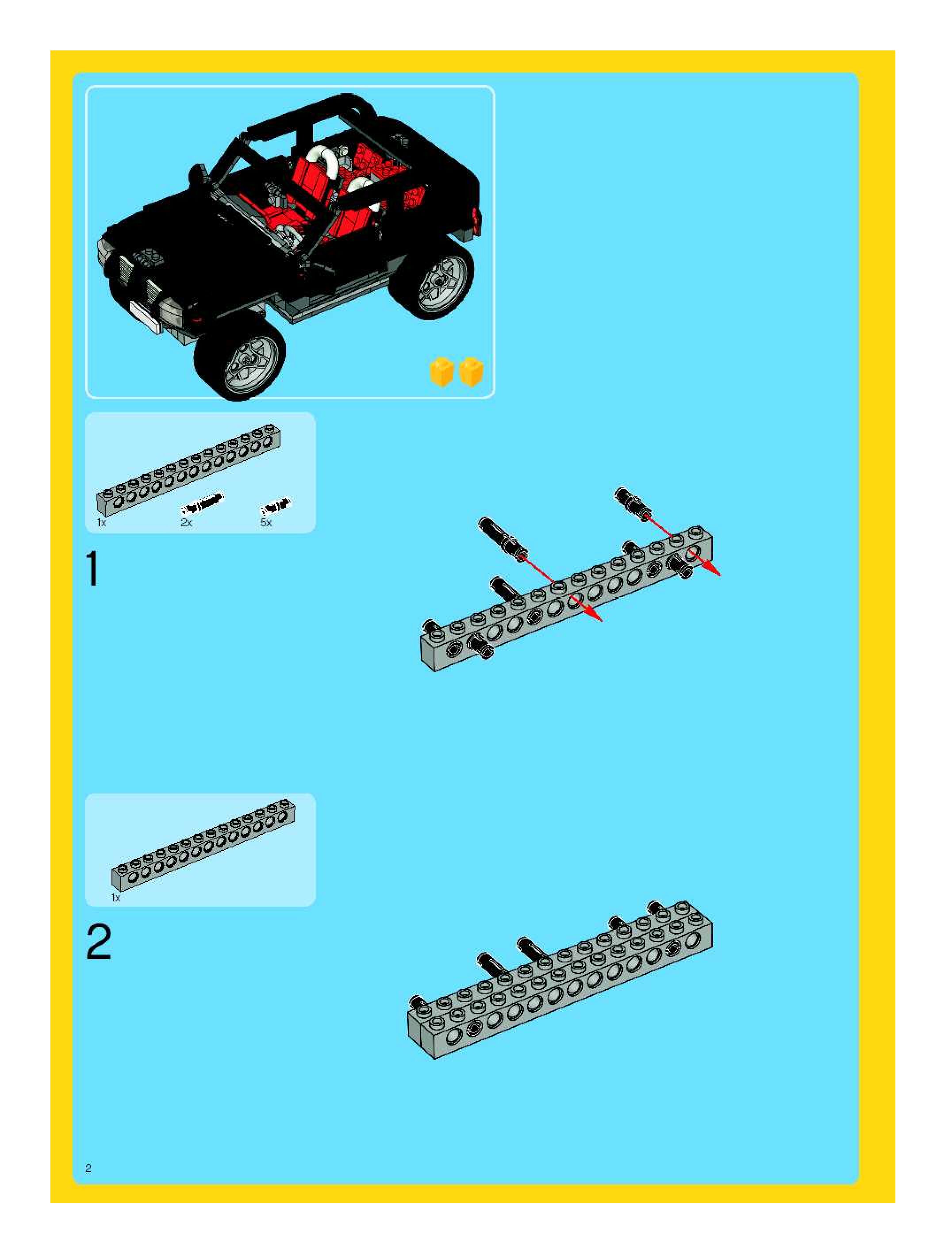 1x
2x
5x

1

1x

2

2