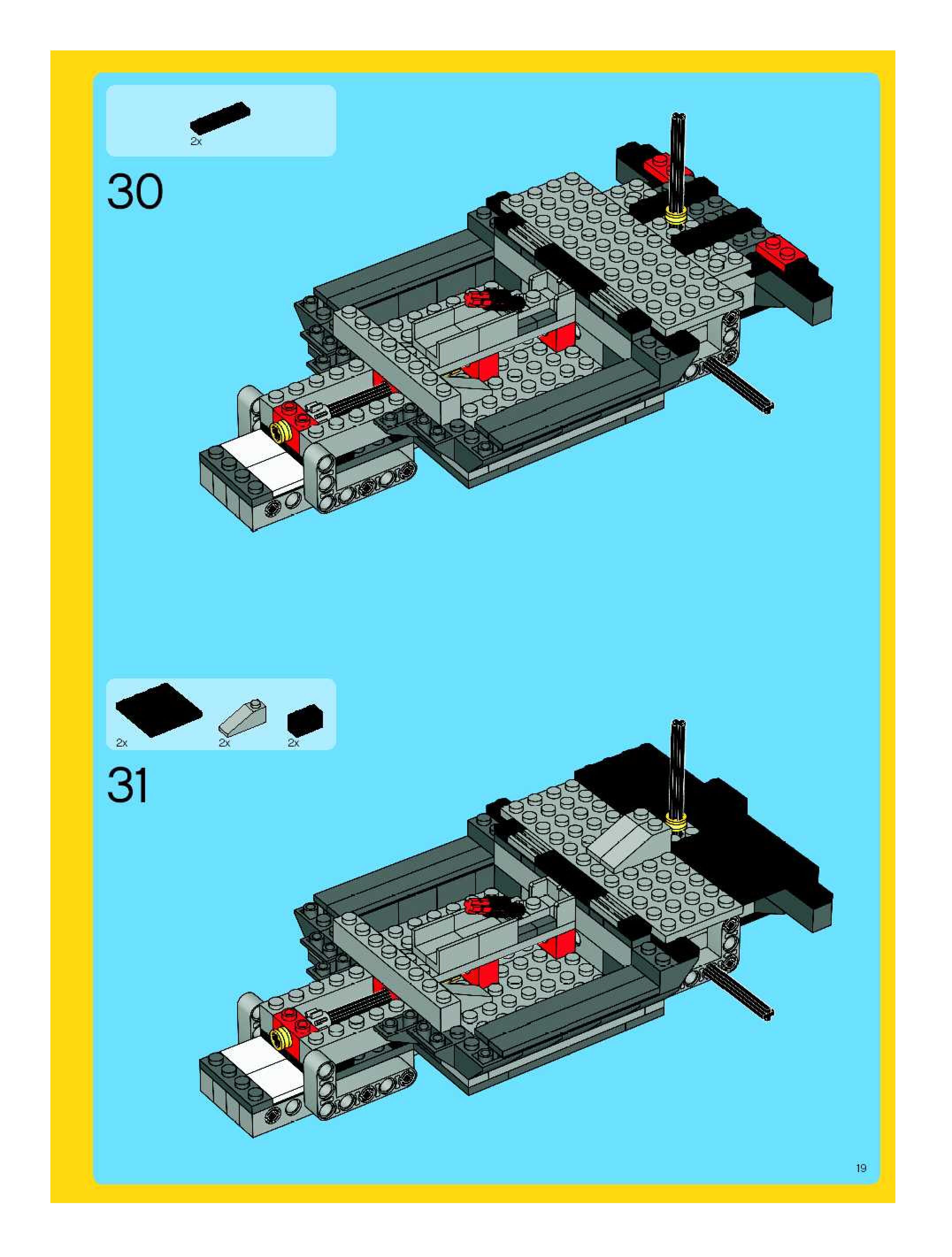 2x

30

2x 2x 2x

31

19