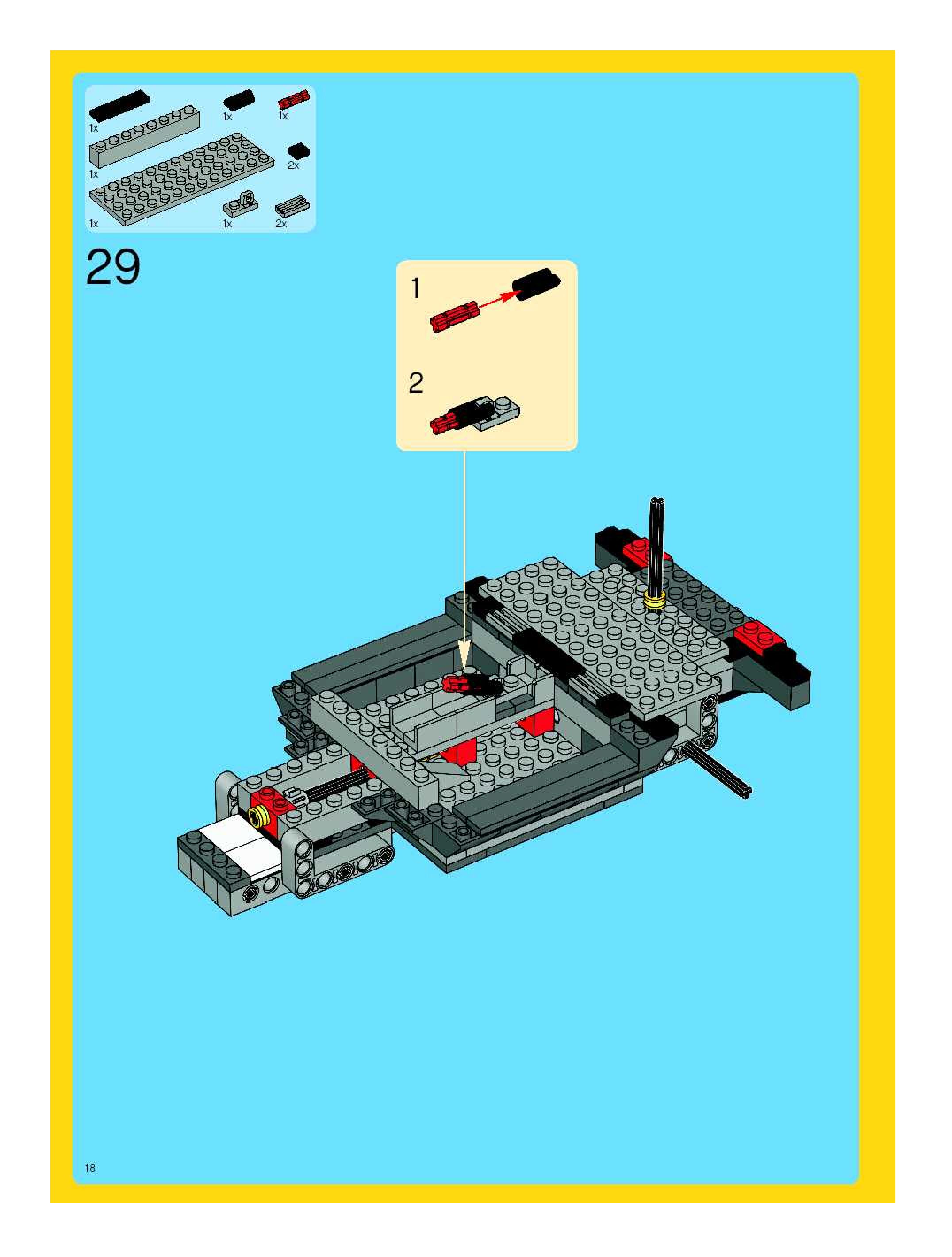 1x
1x
1x
1x
2x
1x
1x
2x

29

1

2

18