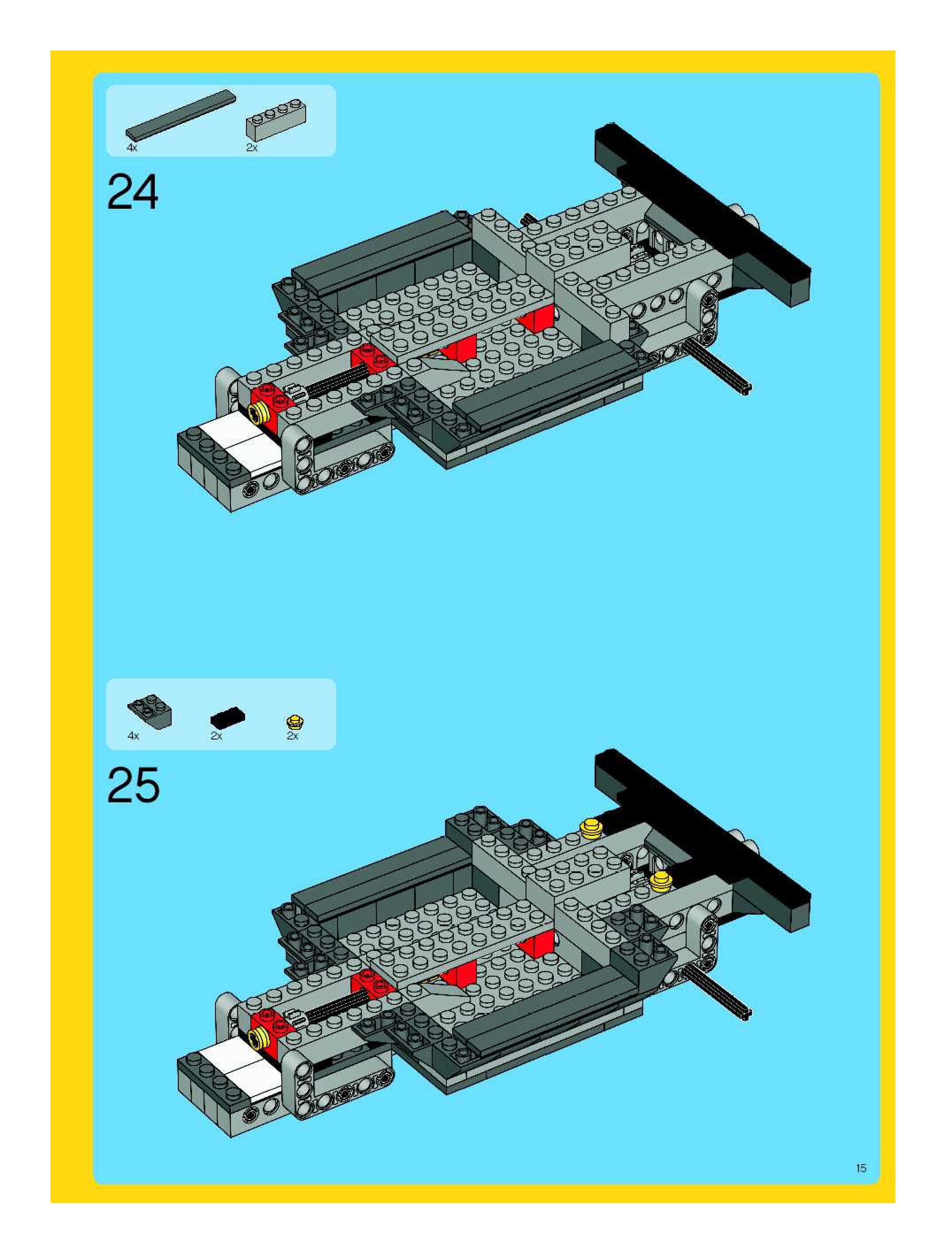 4x
2x

24

4x
2x
2x

25

15