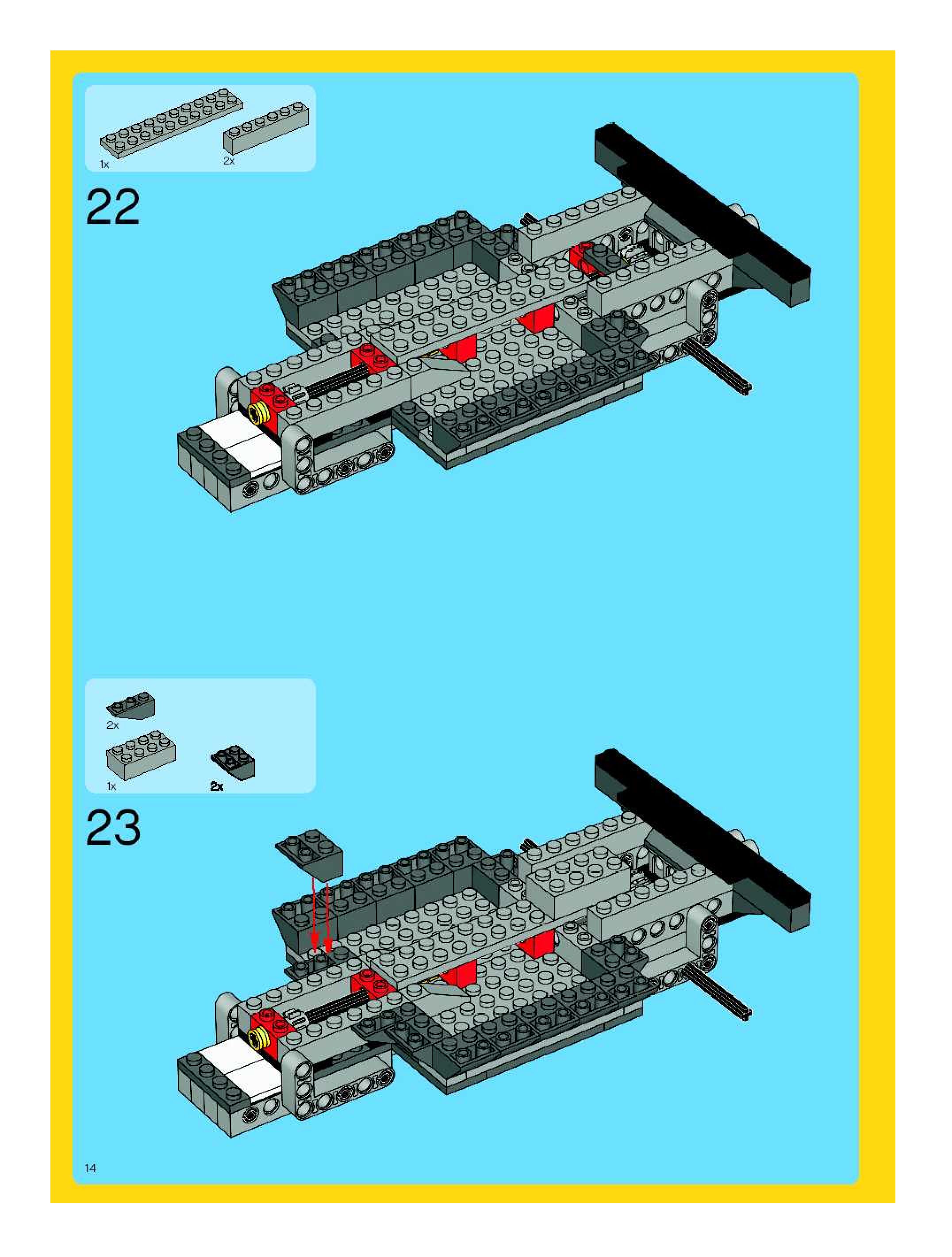 1x
2x

22

2x
1x
2x

23

14