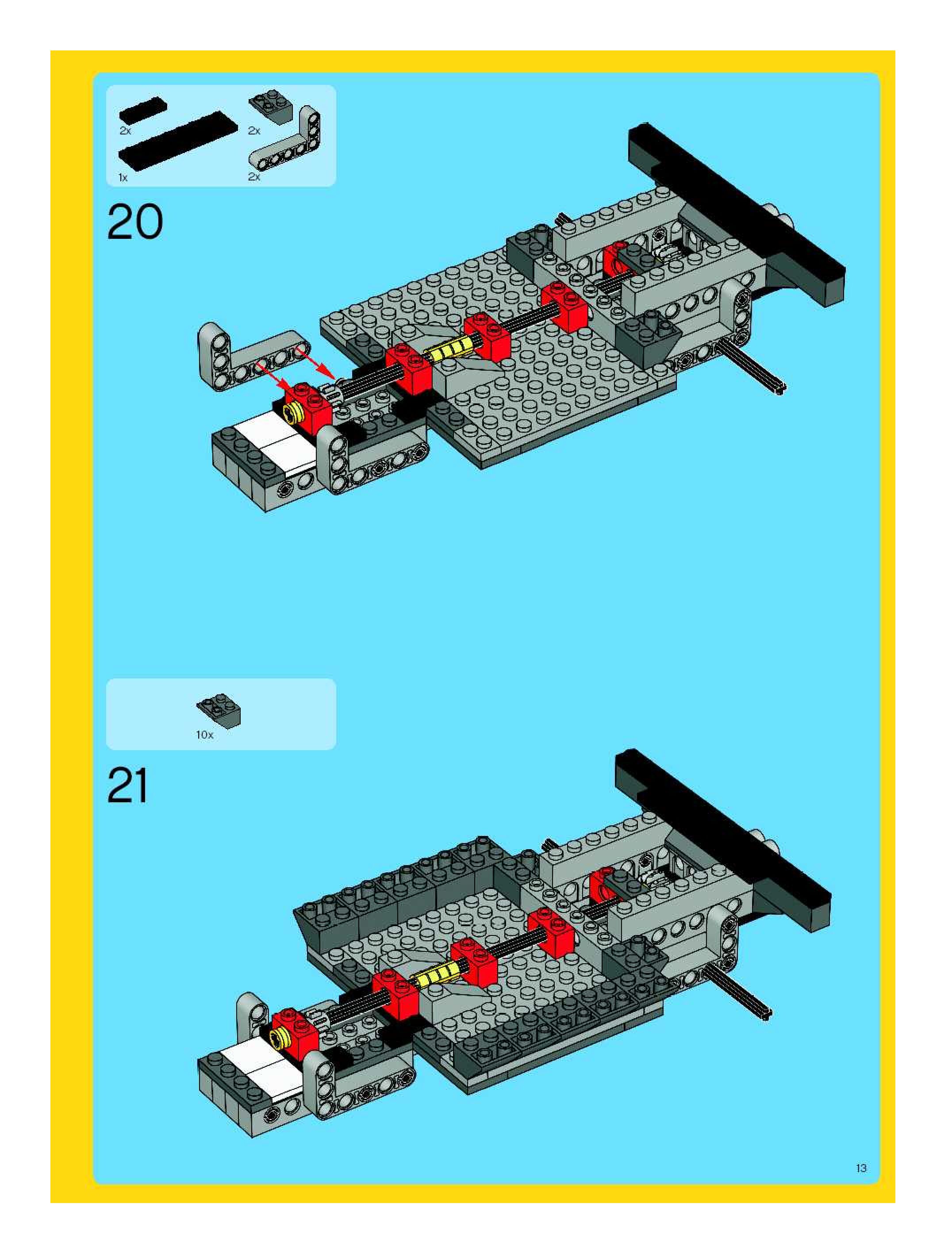 2x
2x
1x
2x

20

10x

21

13