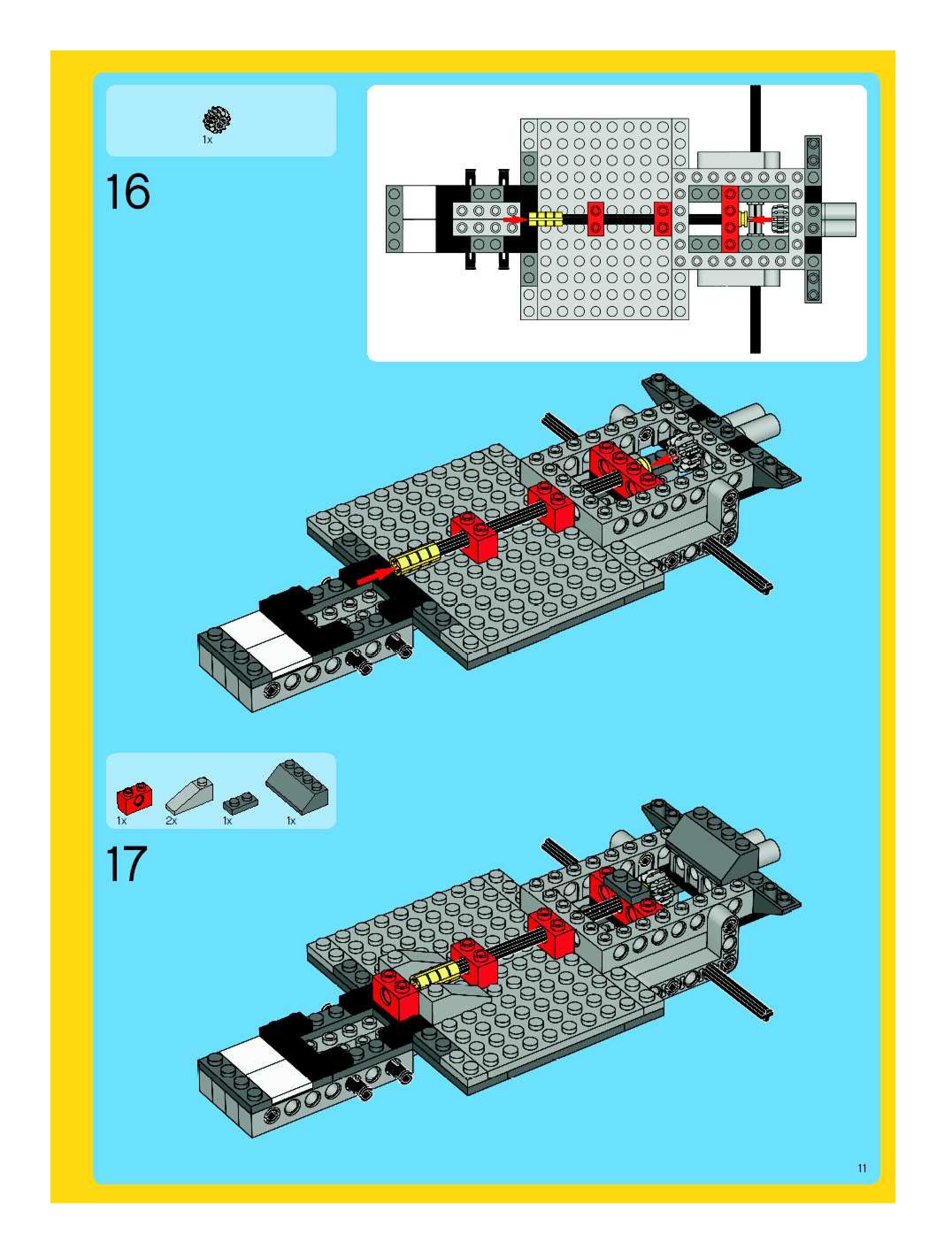 1x

16

1x 2x 1x 1x

17

11