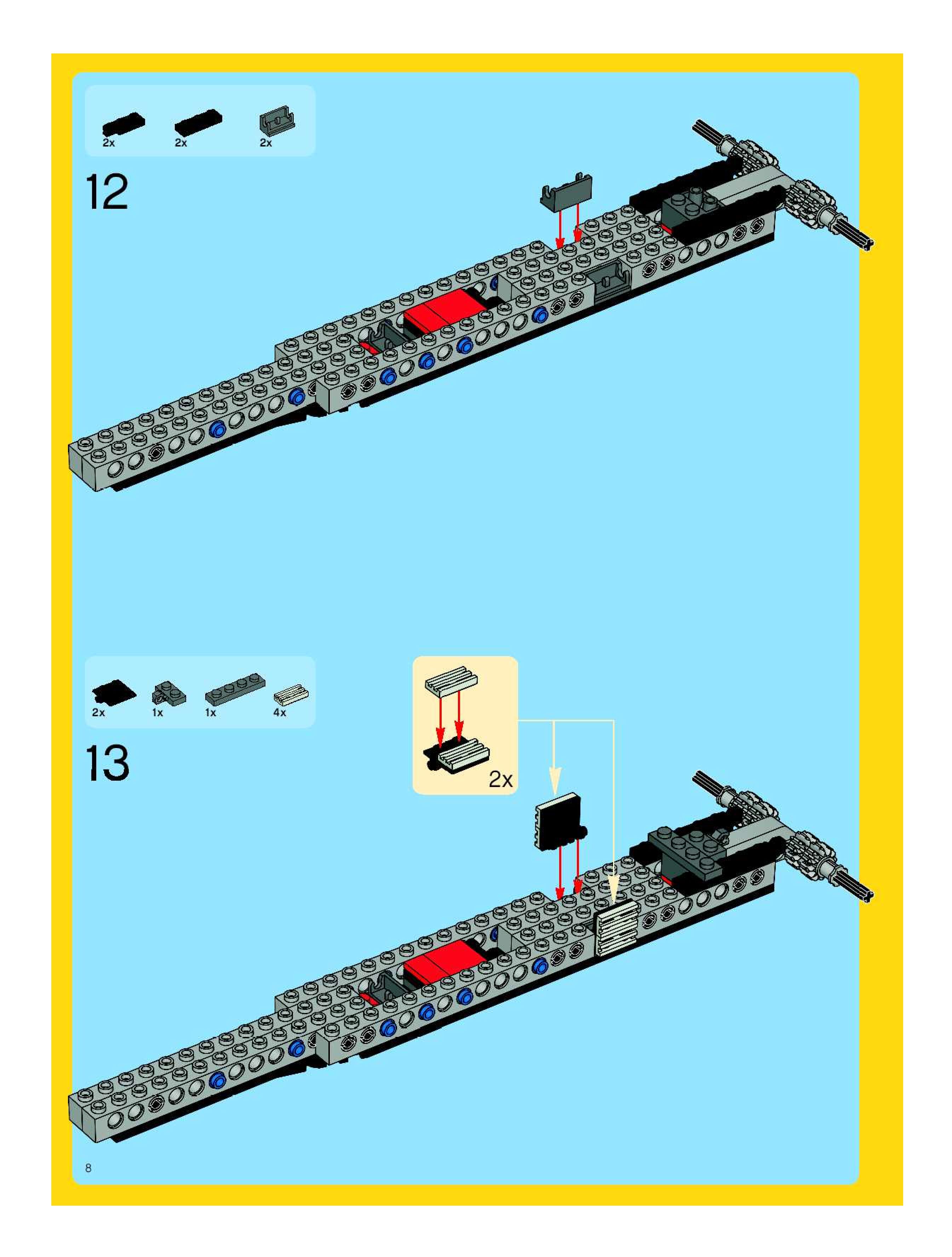 2x 2x 2x

12

2x 1x 1x 4x

13

2x

8