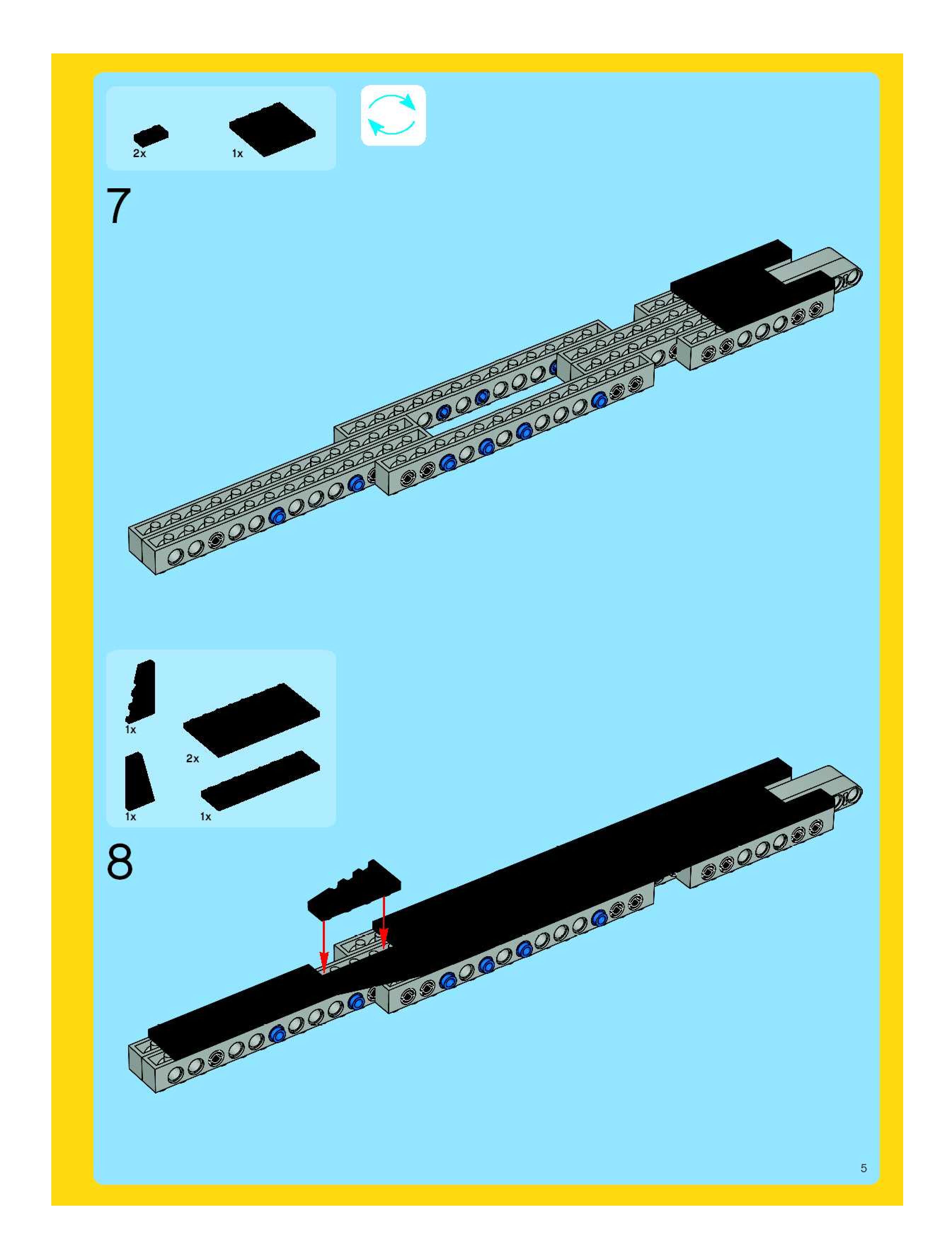 2x

1x

7

1x

2x

1x

1x

8

5