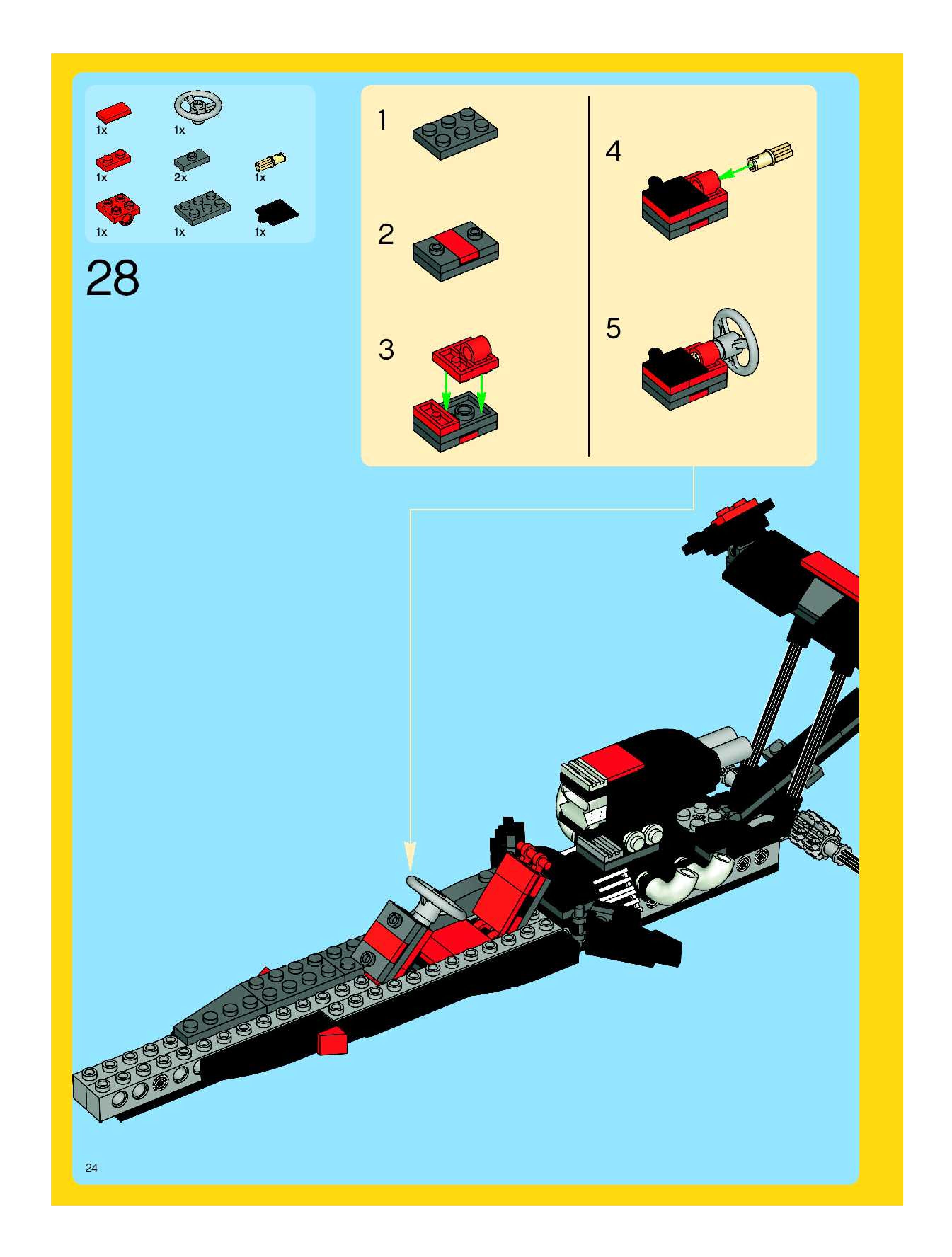 1x
1x
1x
2x
1x
1x
1x
1x

28

1

2

3

4

5

24