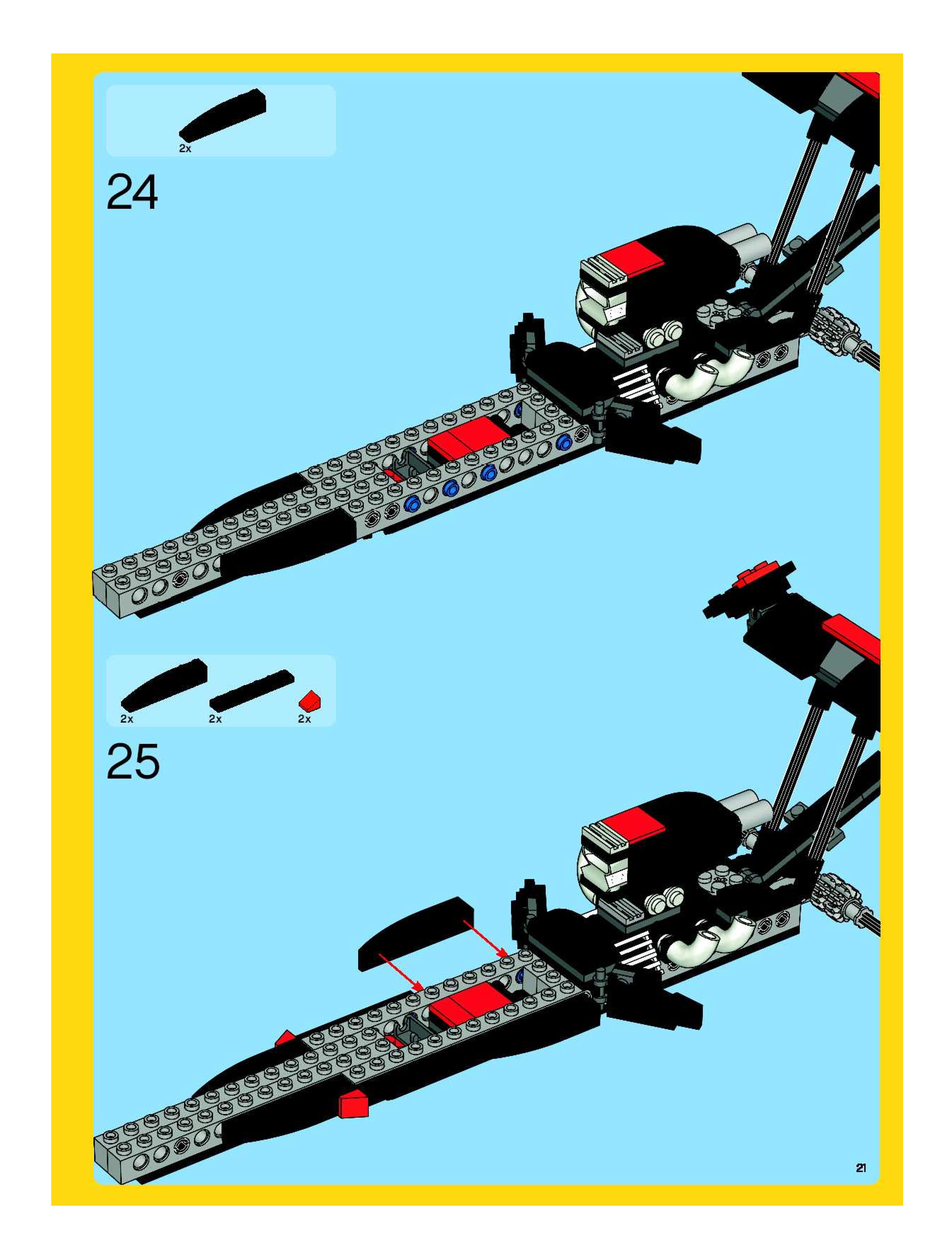 2x

24

2x 2x 2x

25

21