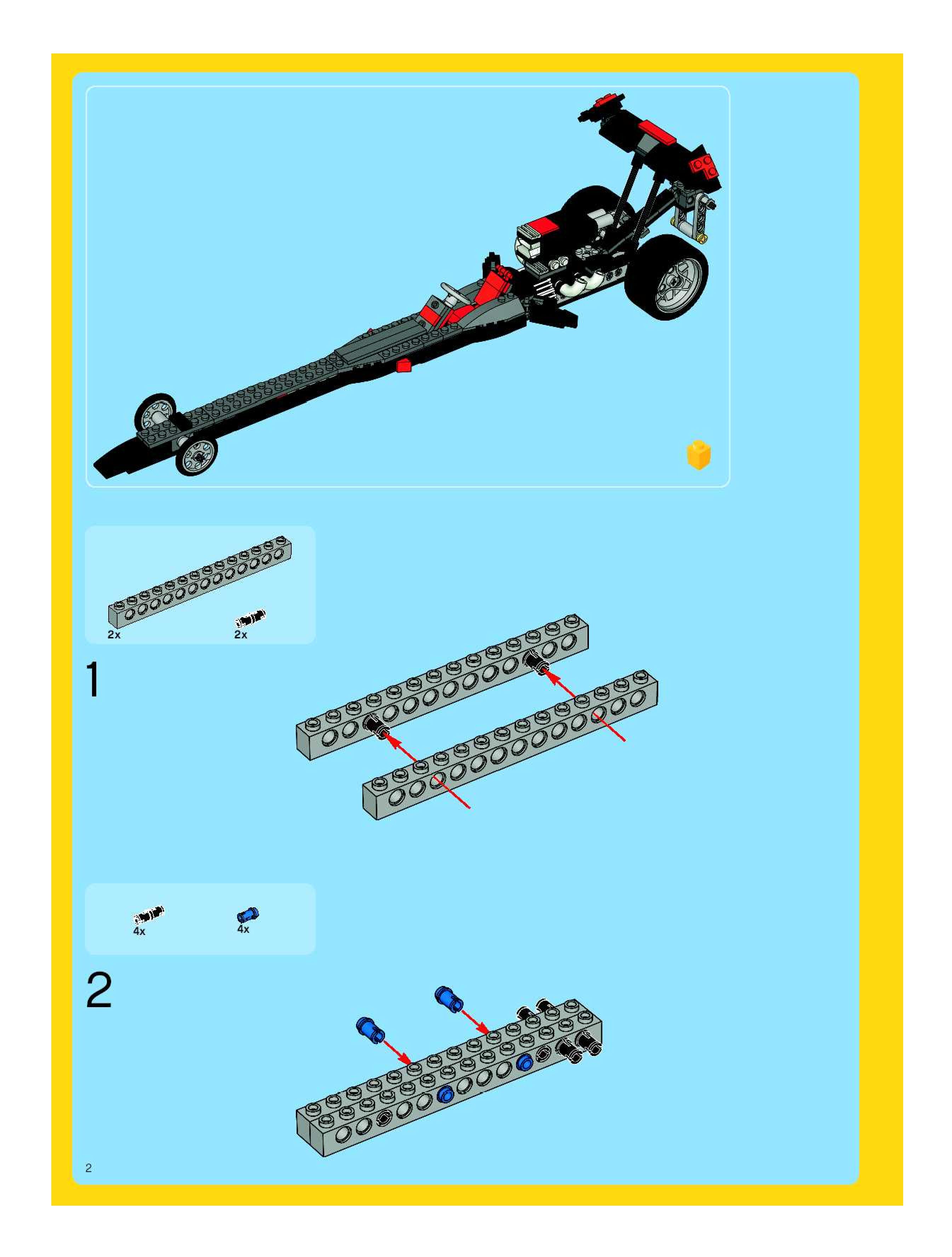 2x
2x

1

4x
4x

2

2