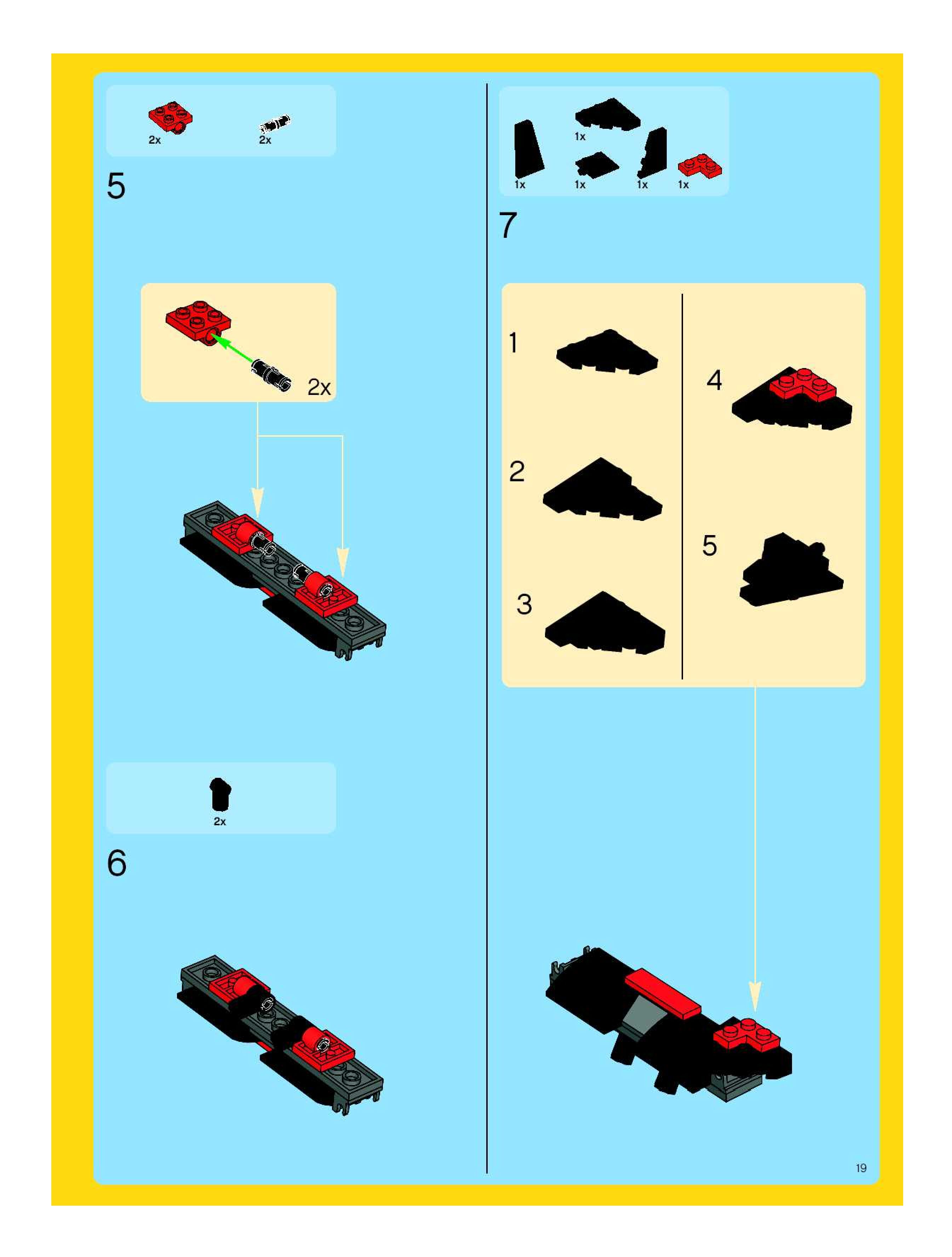 2x 2x

5

2x

2x

6

1x

1x 1x 1x 1x

7

1

2

3

4

5

19