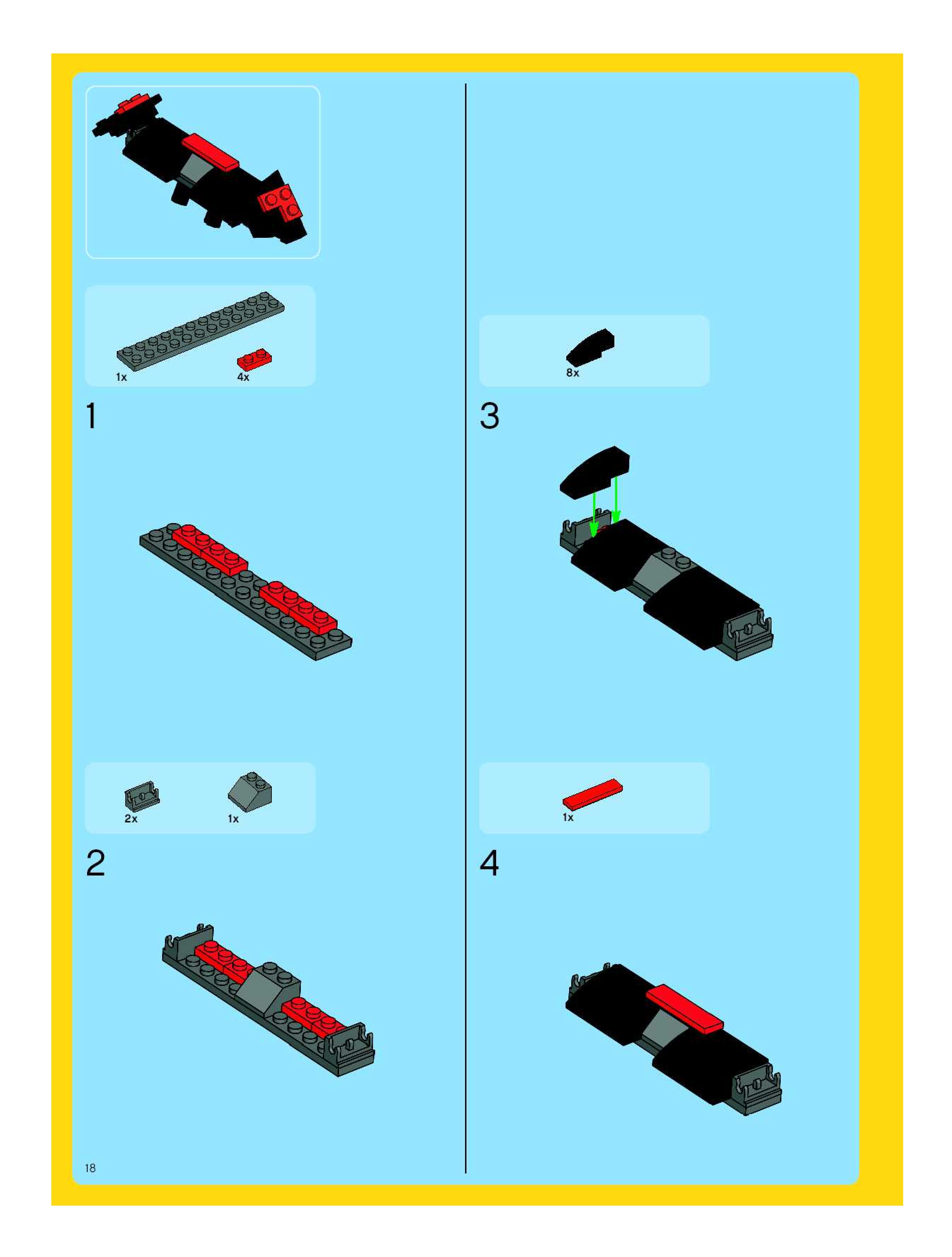 1x
4x

1

2x
1x

2

8x

3

1x

4

18