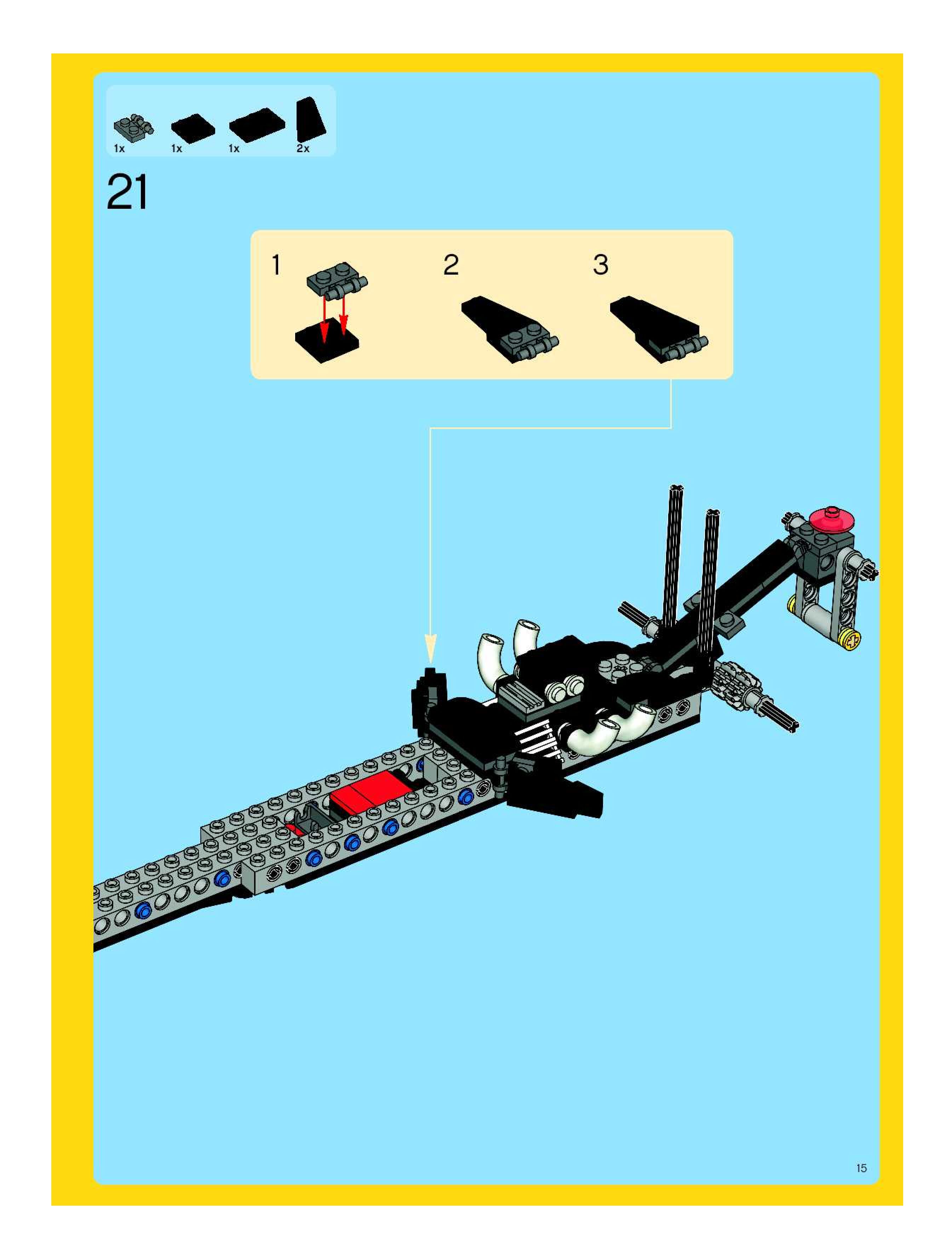 1x 1x 1x 2x

21

1

2

3

15