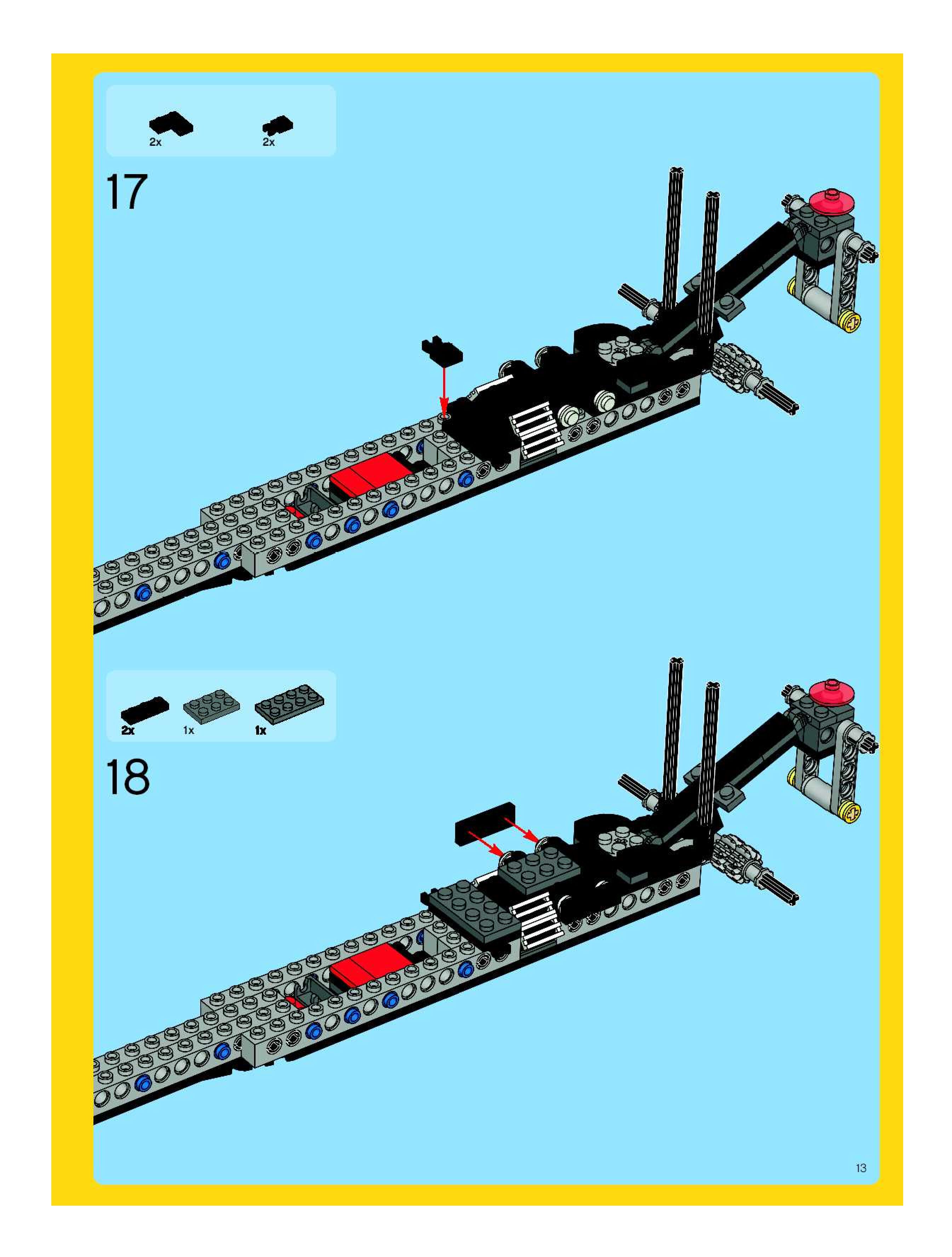 2x
2x

17

2x
1x
1x

18

13