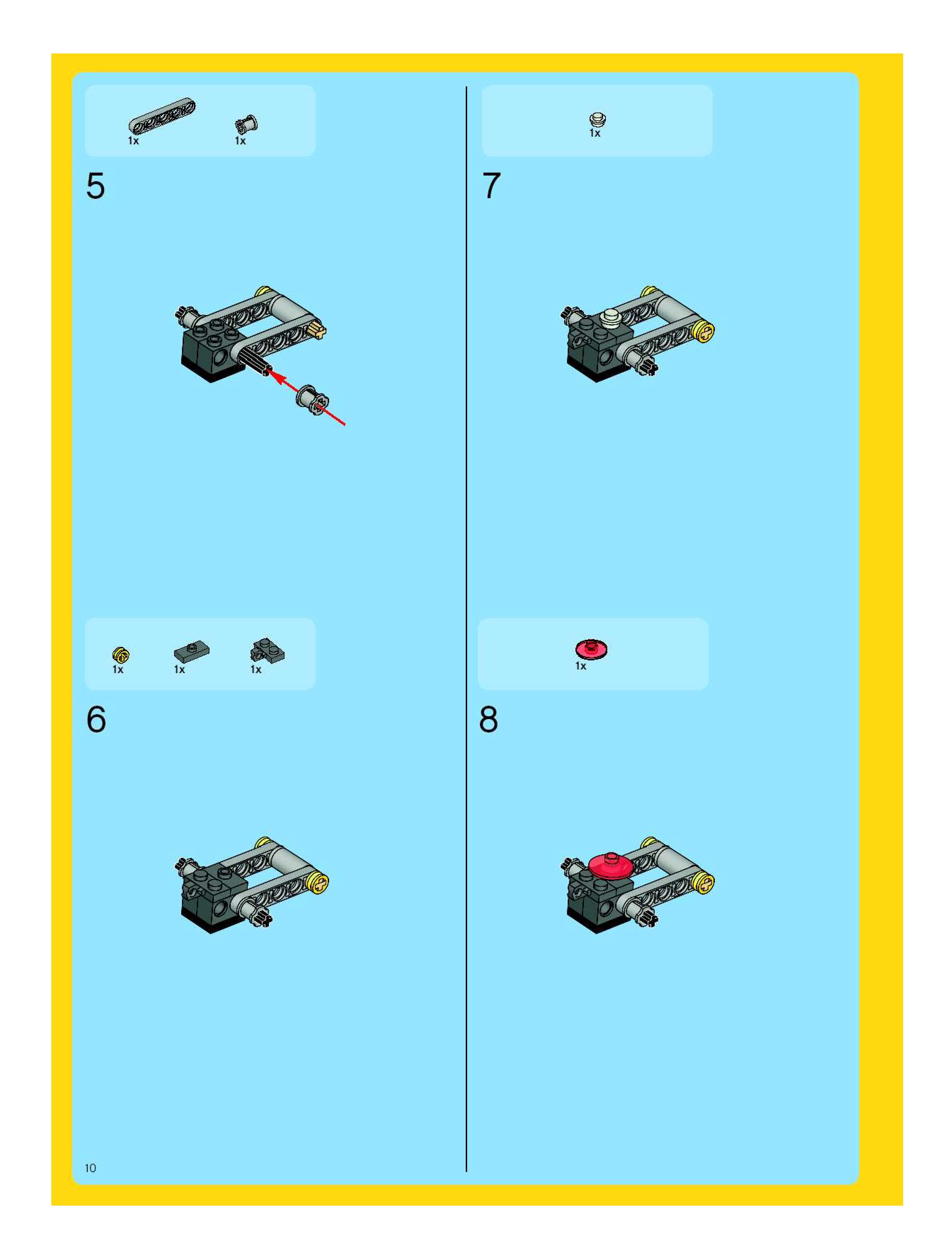 1x 1x

5

1x 1x 1x

6

1x

7

1x

8

10