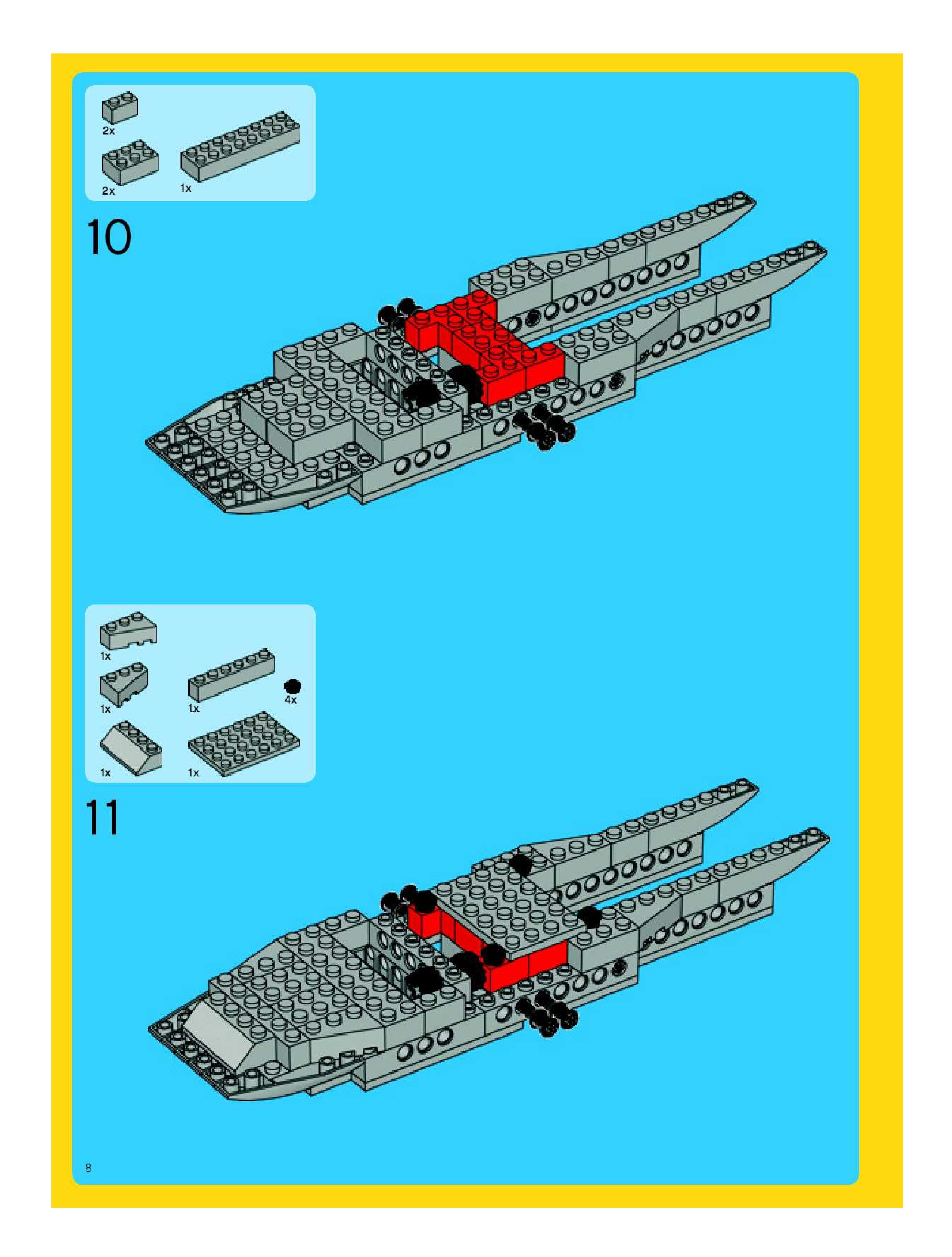 2x

2x

1x

10

1x

1x

1x

4x

1x

1x

11

8