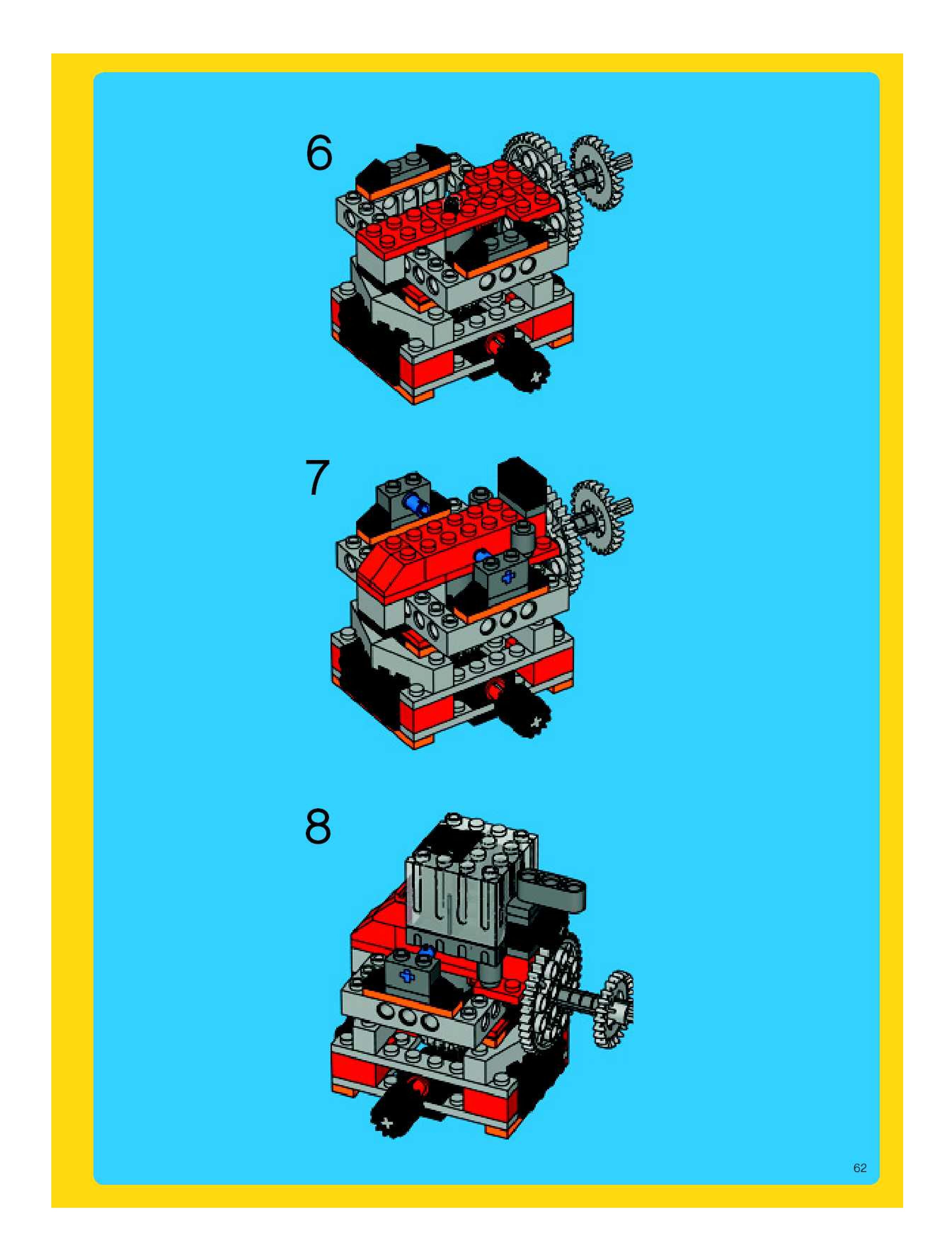 6

7

8

62