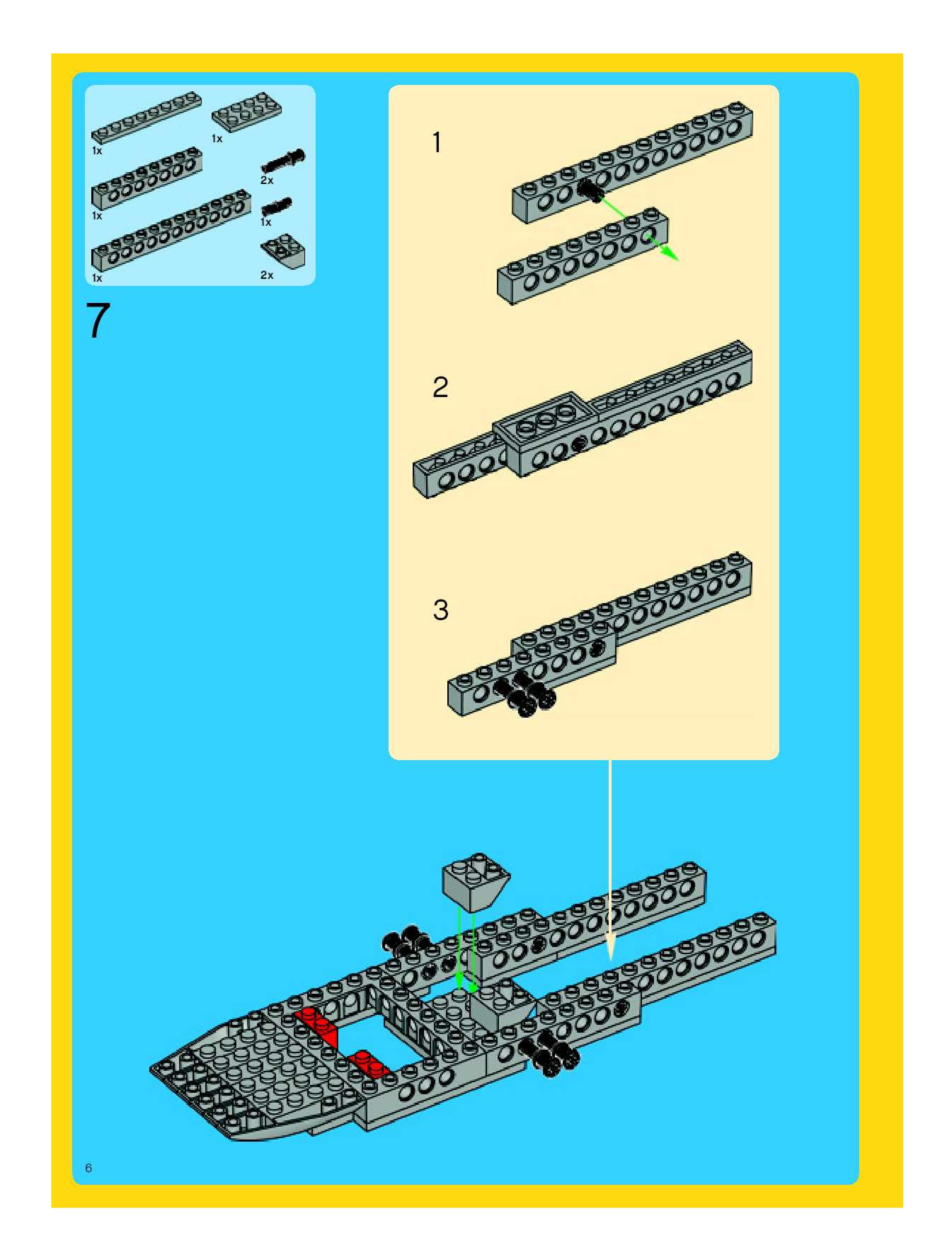 1x
1x
1x
2x
1x
1x
2x

7

1

2

3

6