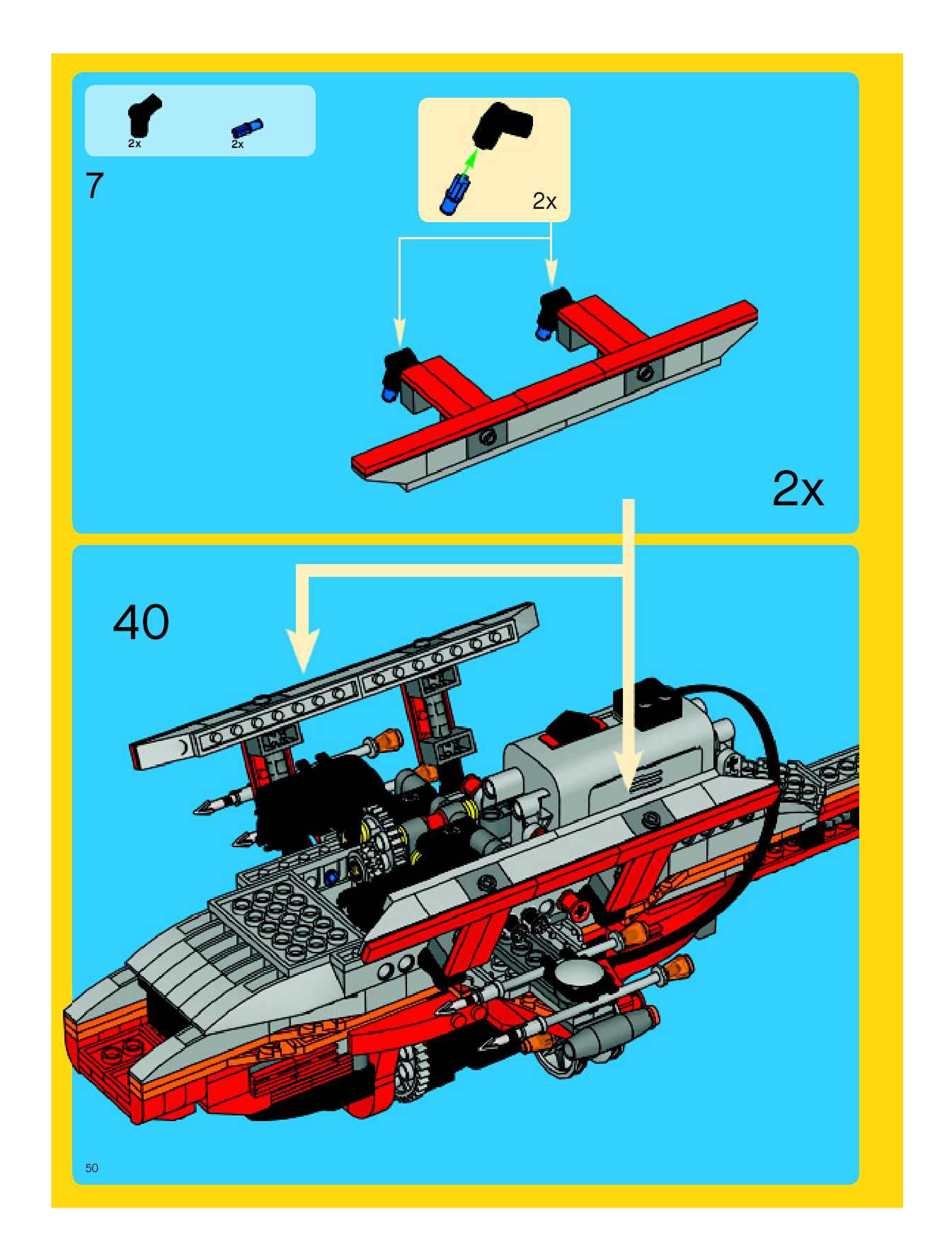 2x
2x
7
2x
2x
40
50