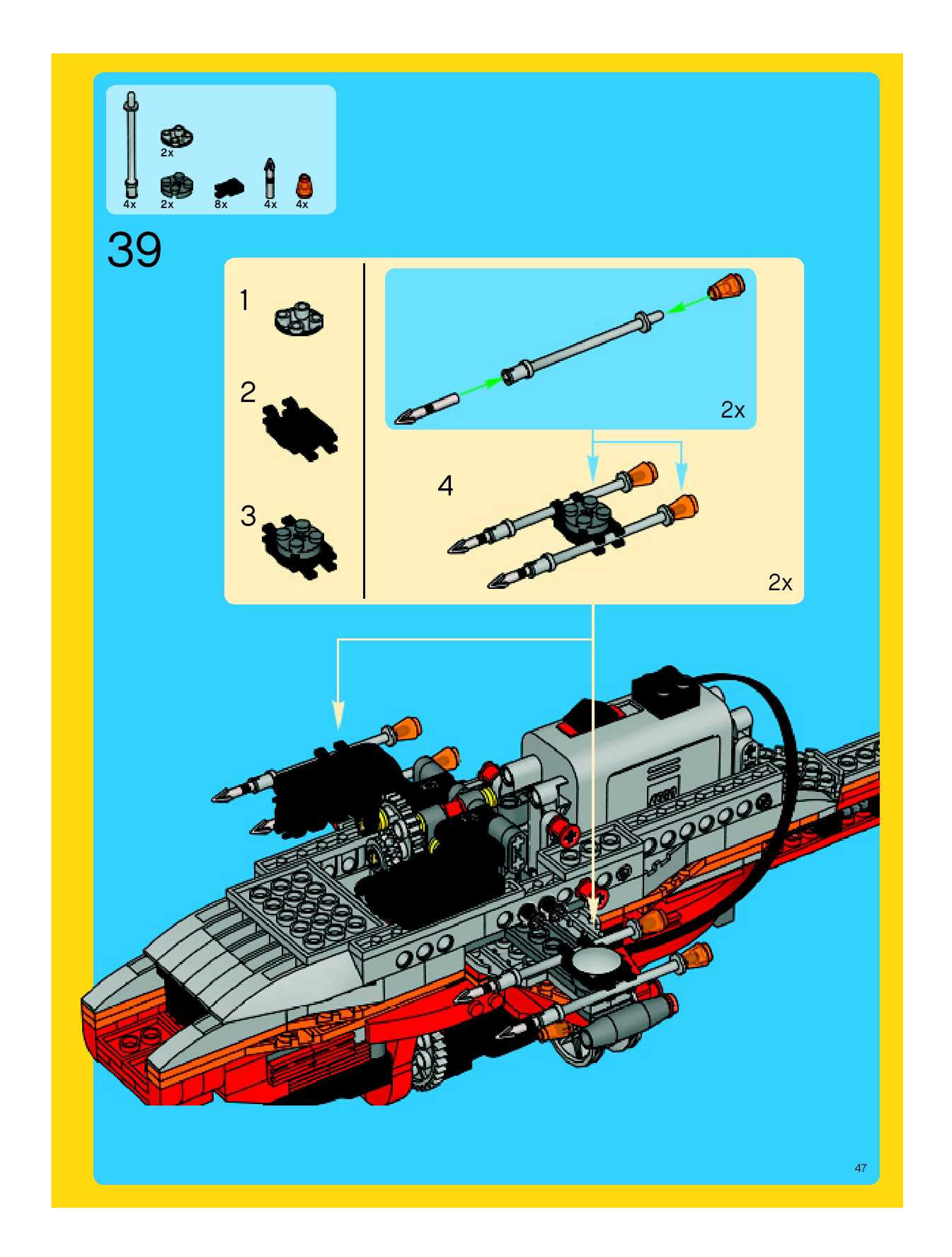 2x
4x 2x 8x 4x 4x

39

1

2

3

2x

4

2x

47