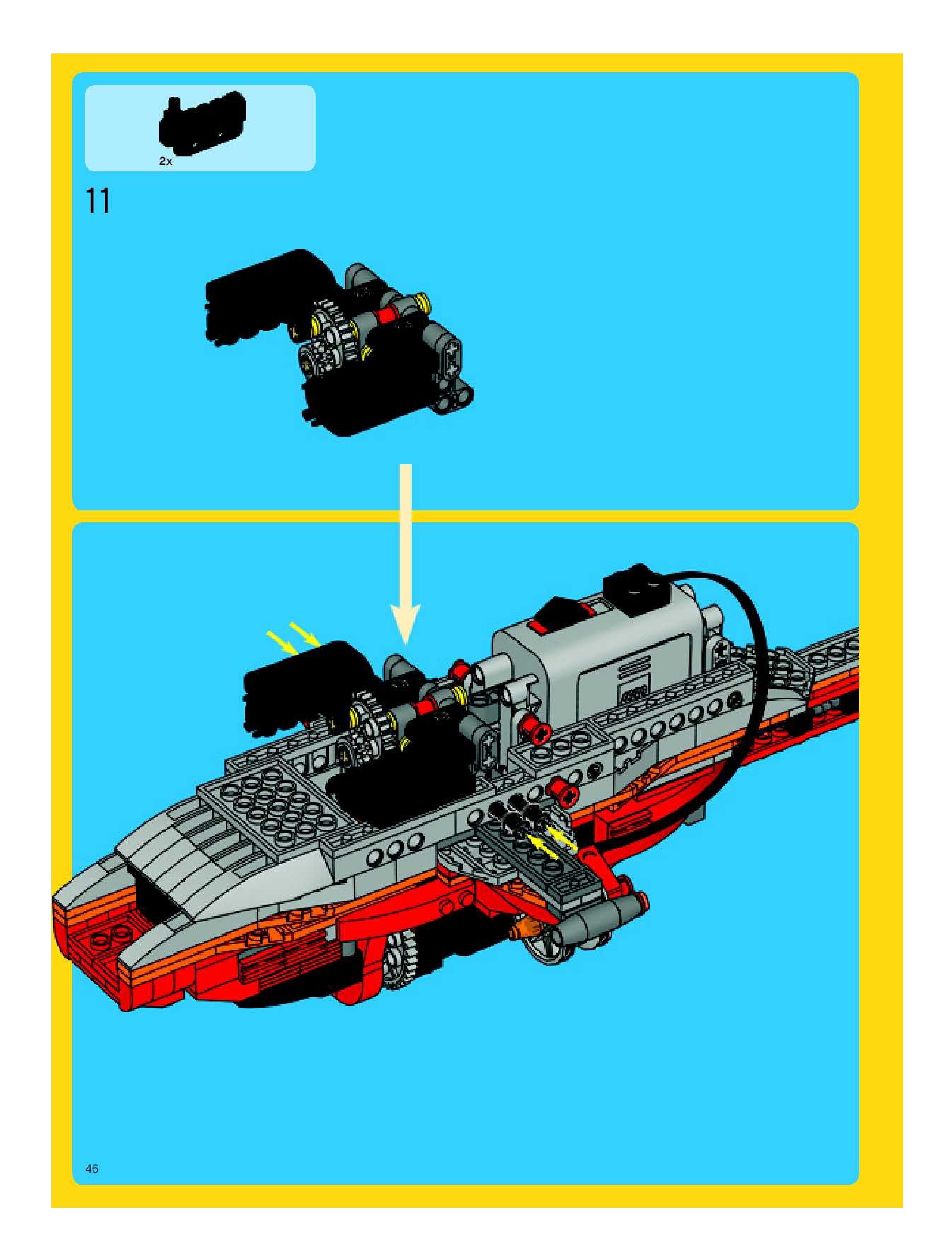 2x

11

46