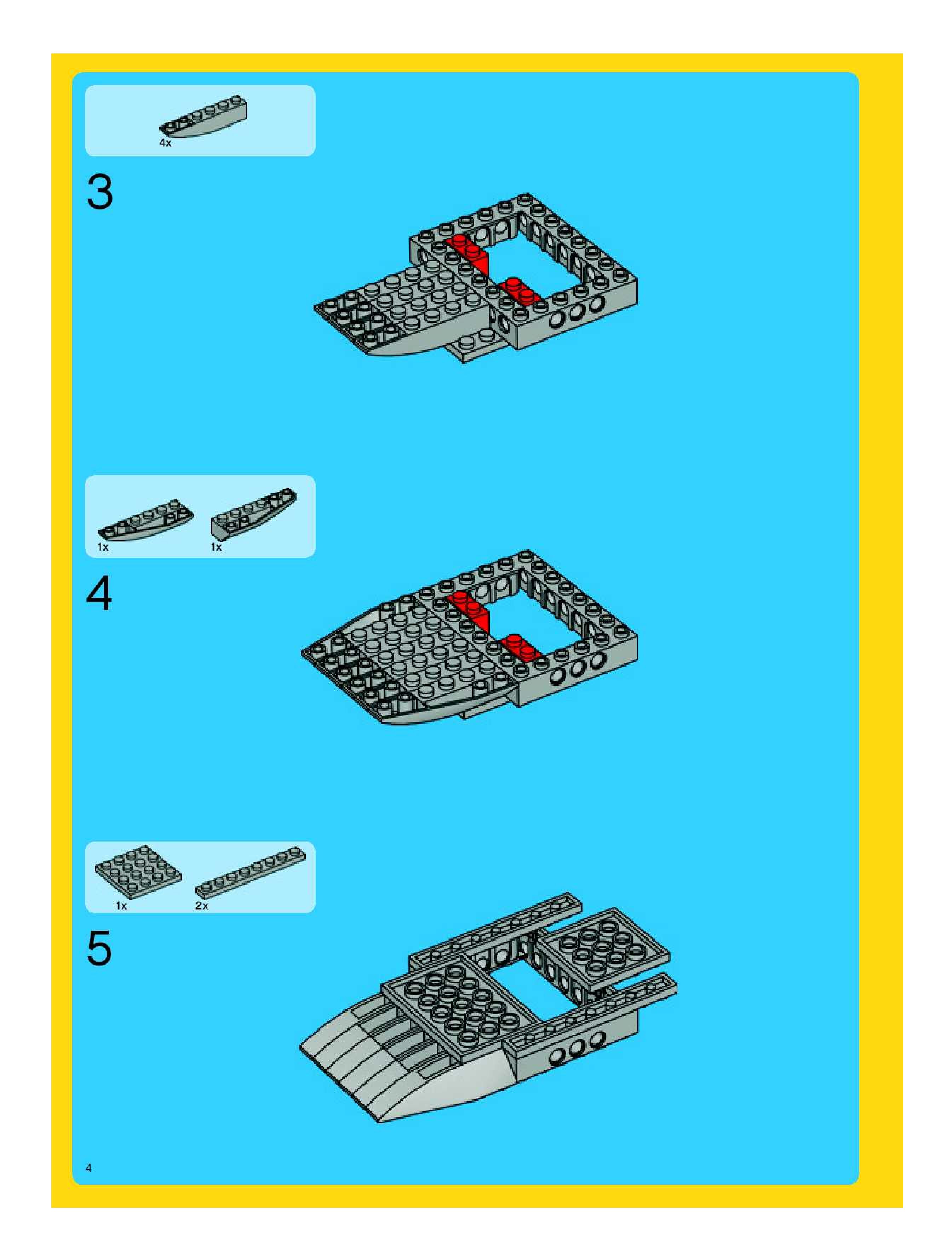 4x

3

1x 1x

4

1x 2x

5

4