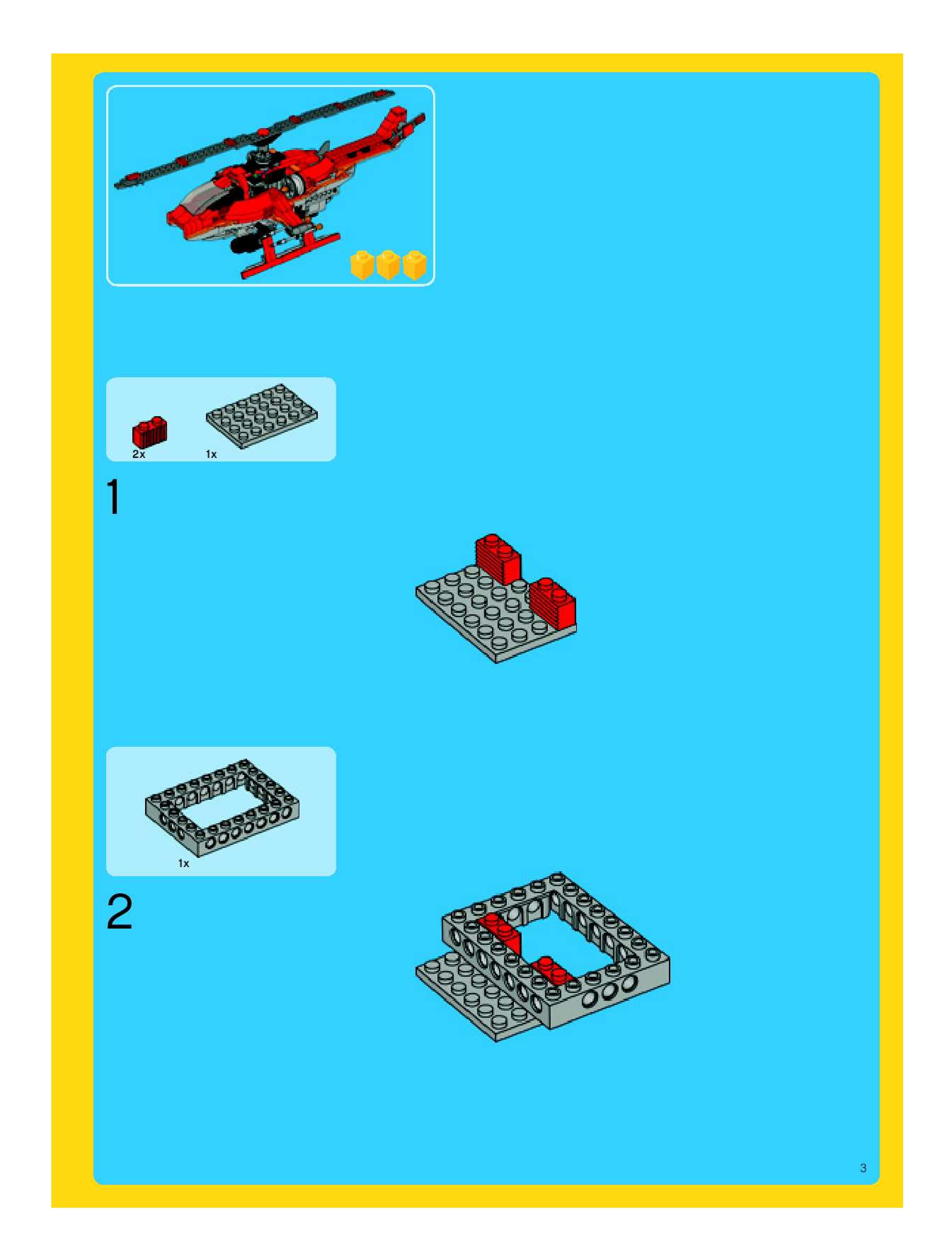 2x

1x

1

1x

2

3