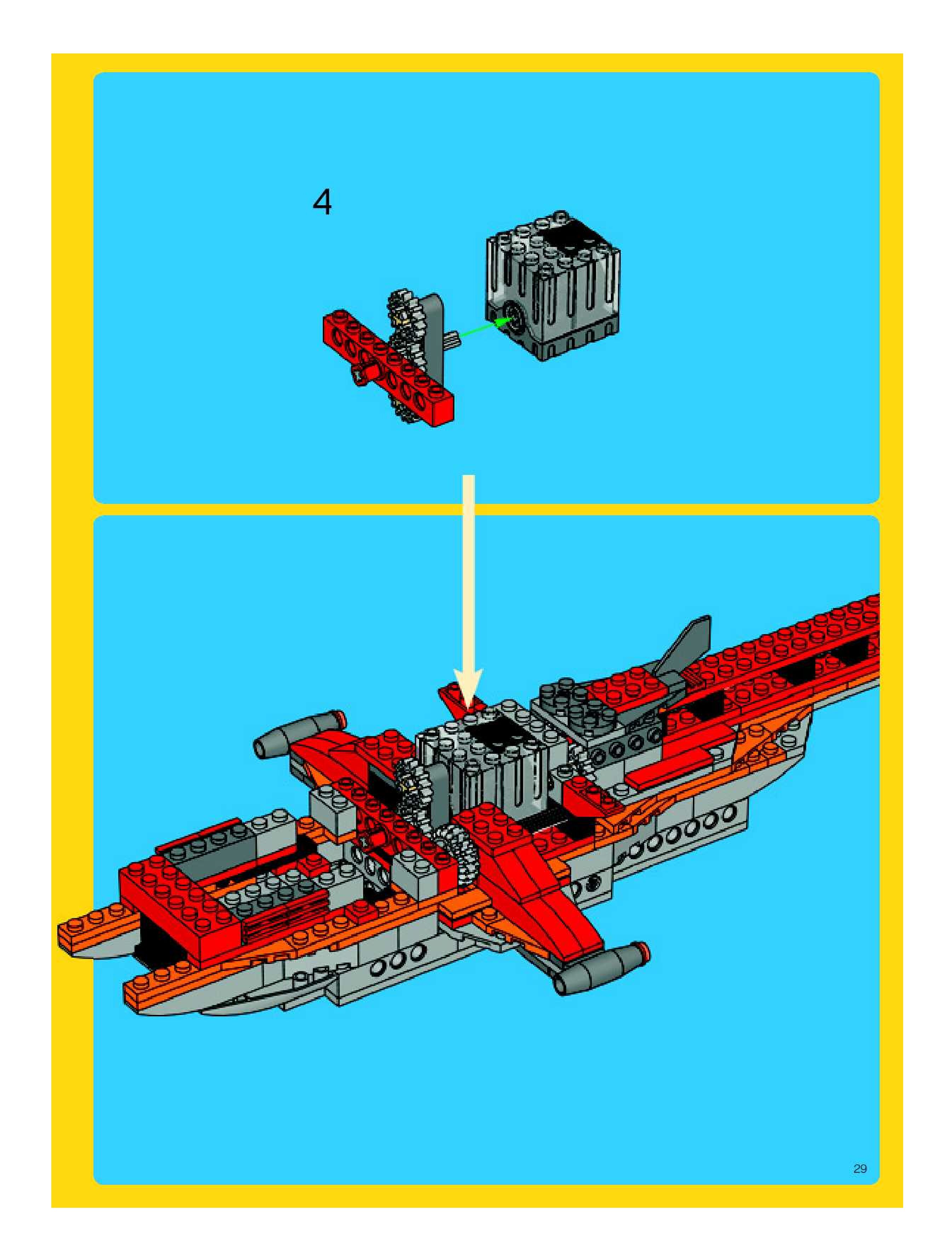 4

29