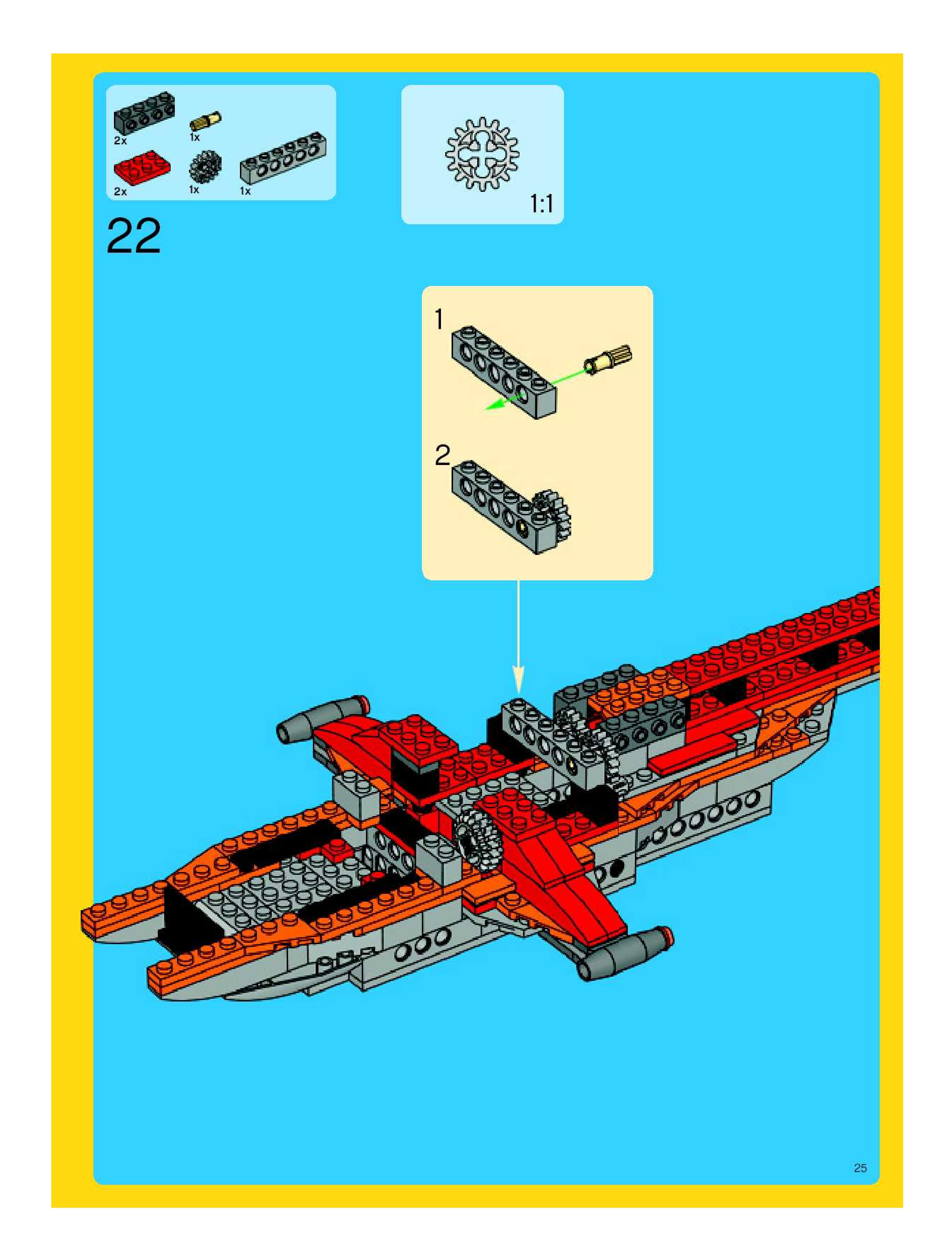 2x
1x
2x
1x
1x

1:1

22

1

2

25