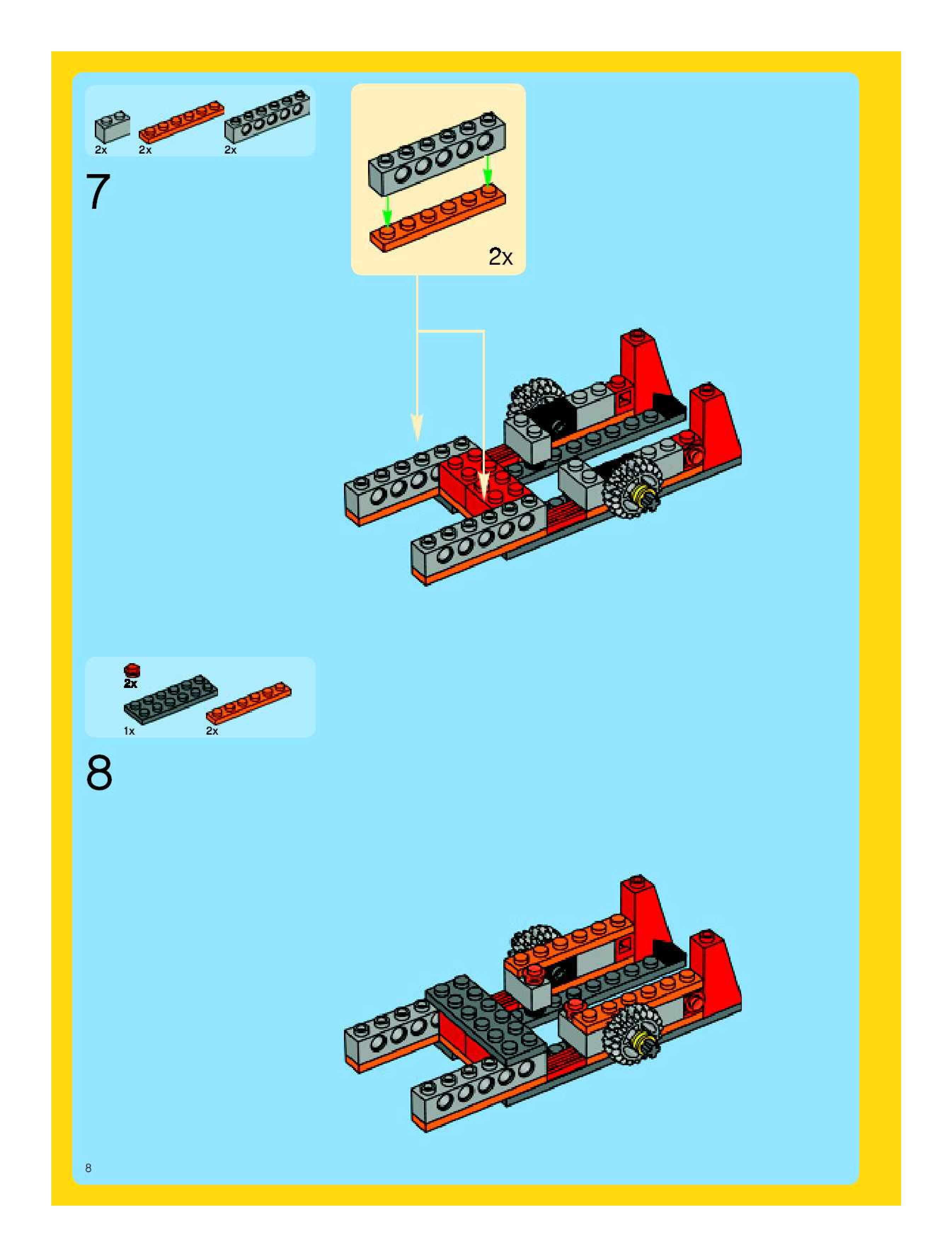 2x 2x 2x

7

2x

2x

1x 2x

8

8