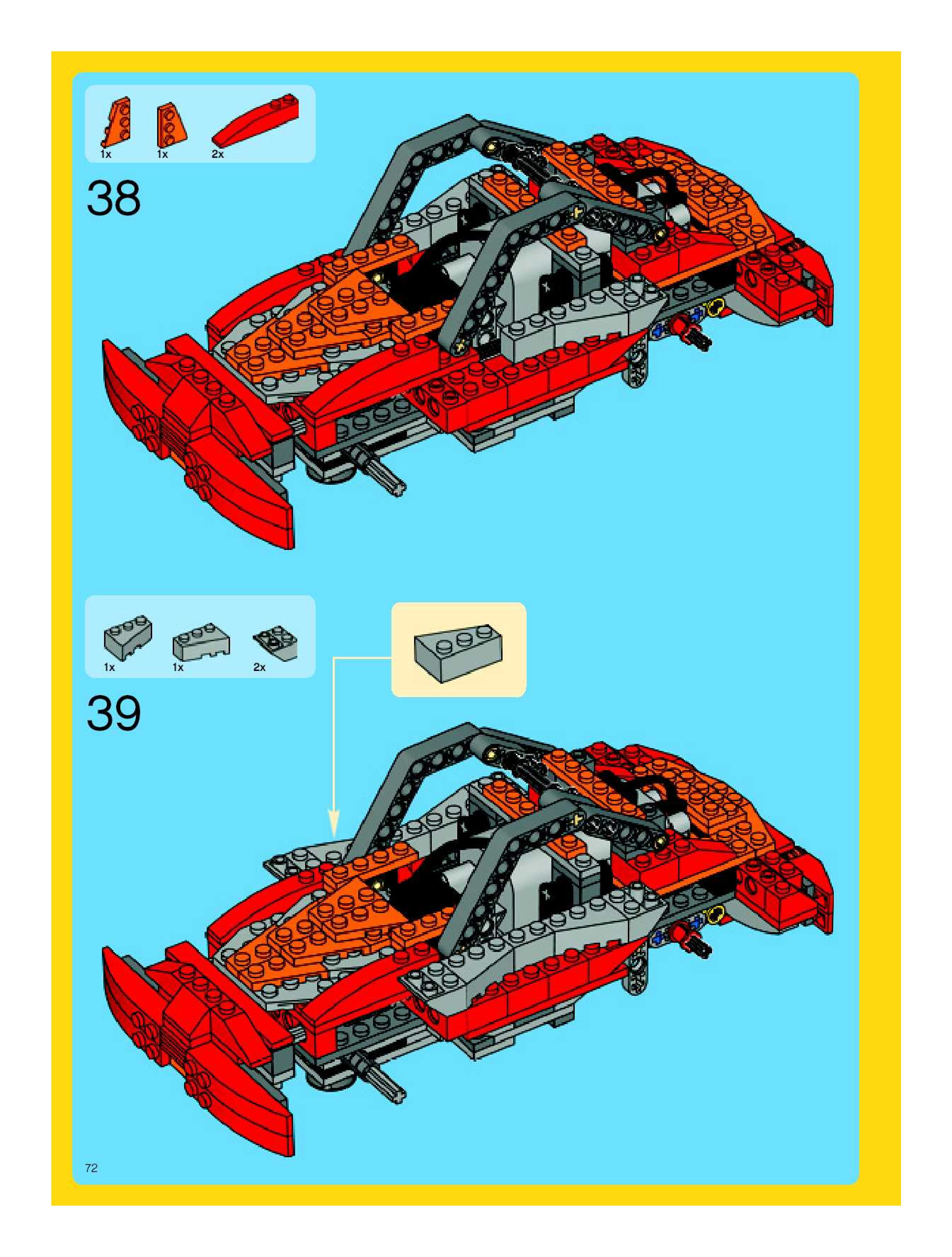 1x 1x 2x

38

1x 1x 2x

39

72