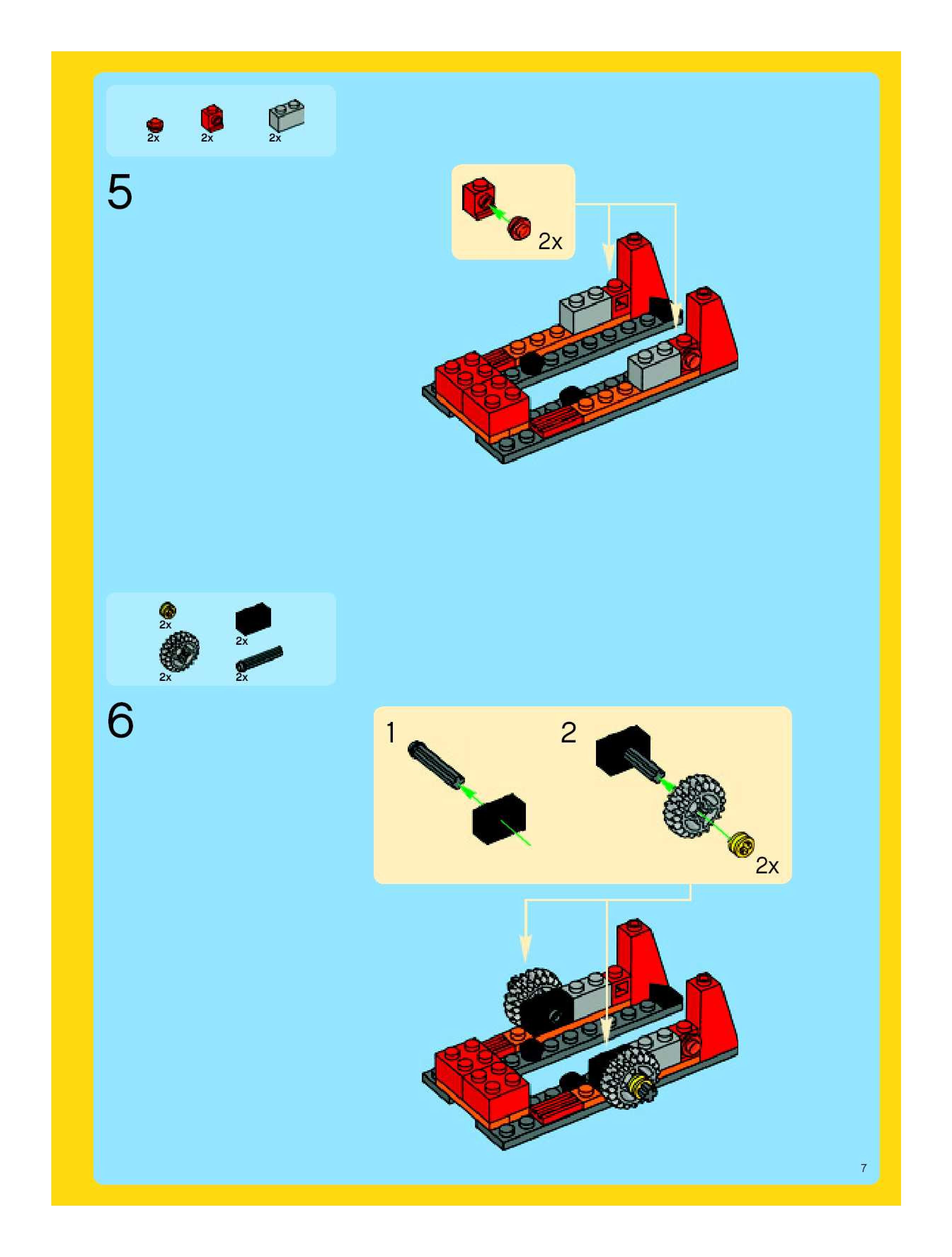 2x 2x 2x

5

2x

2x
2x
2x
2x

6

1

2

2x

7