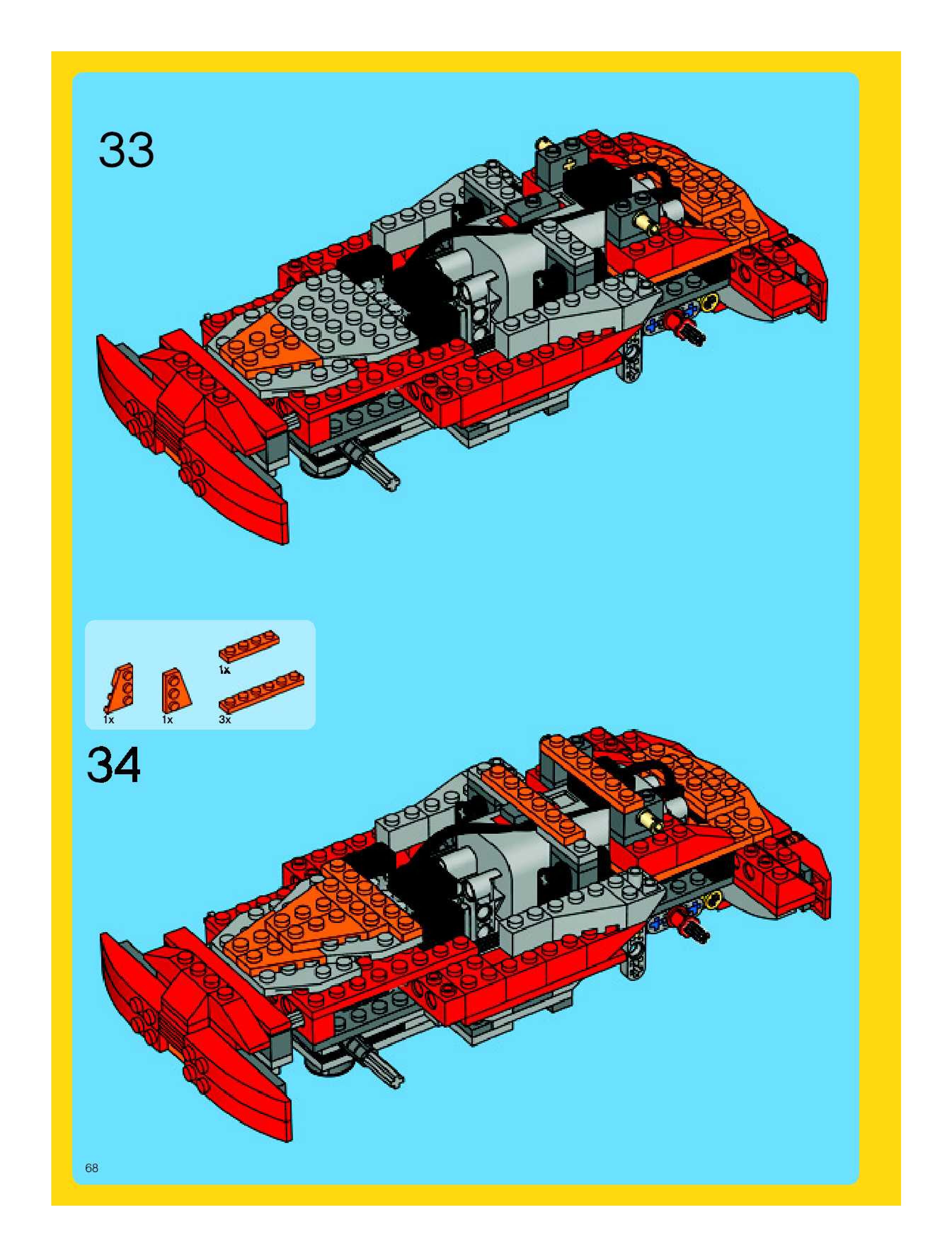 33

1x

1x

1x

3x

34

68