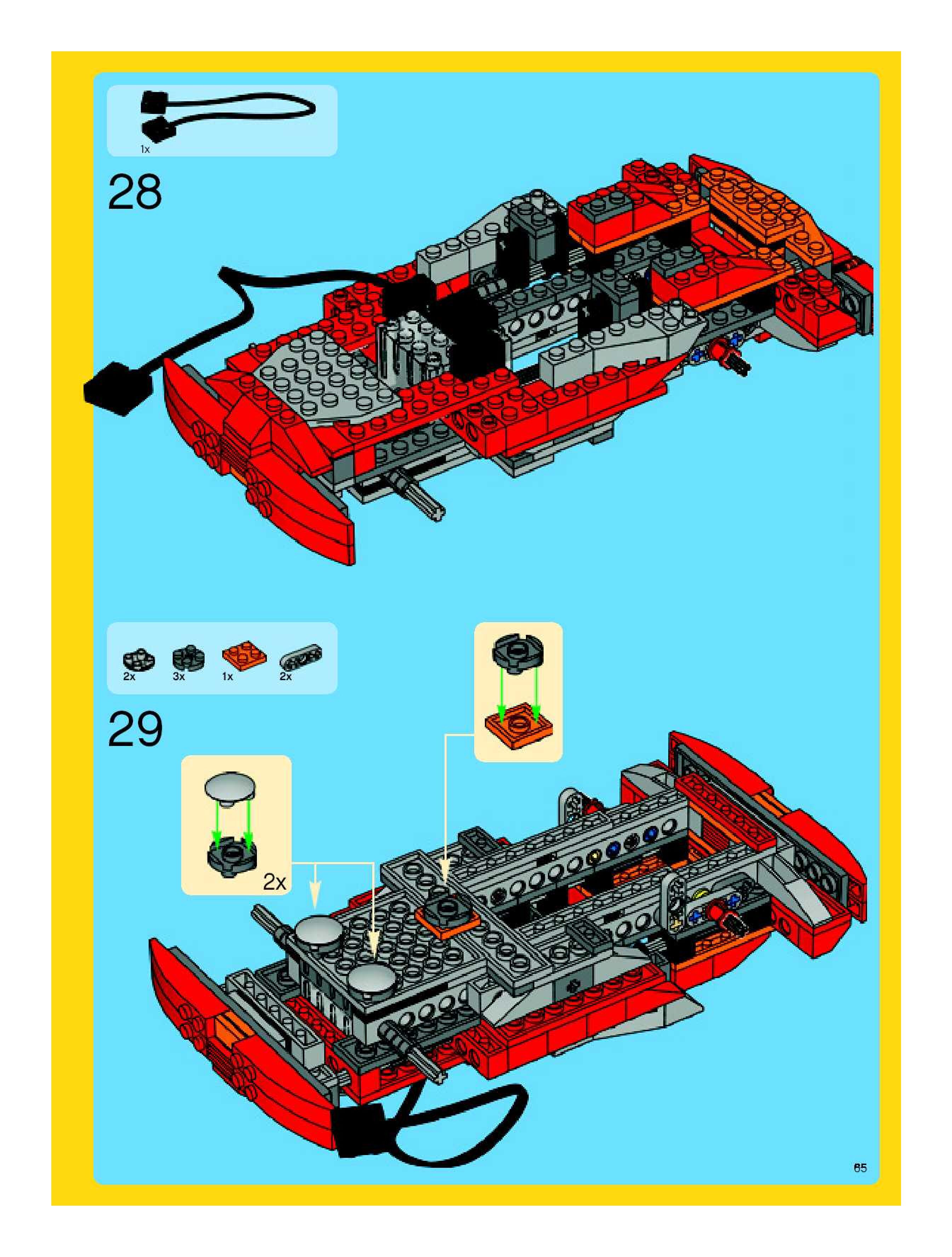 1x

28

2x 3x 1x 2x

29

2x

65