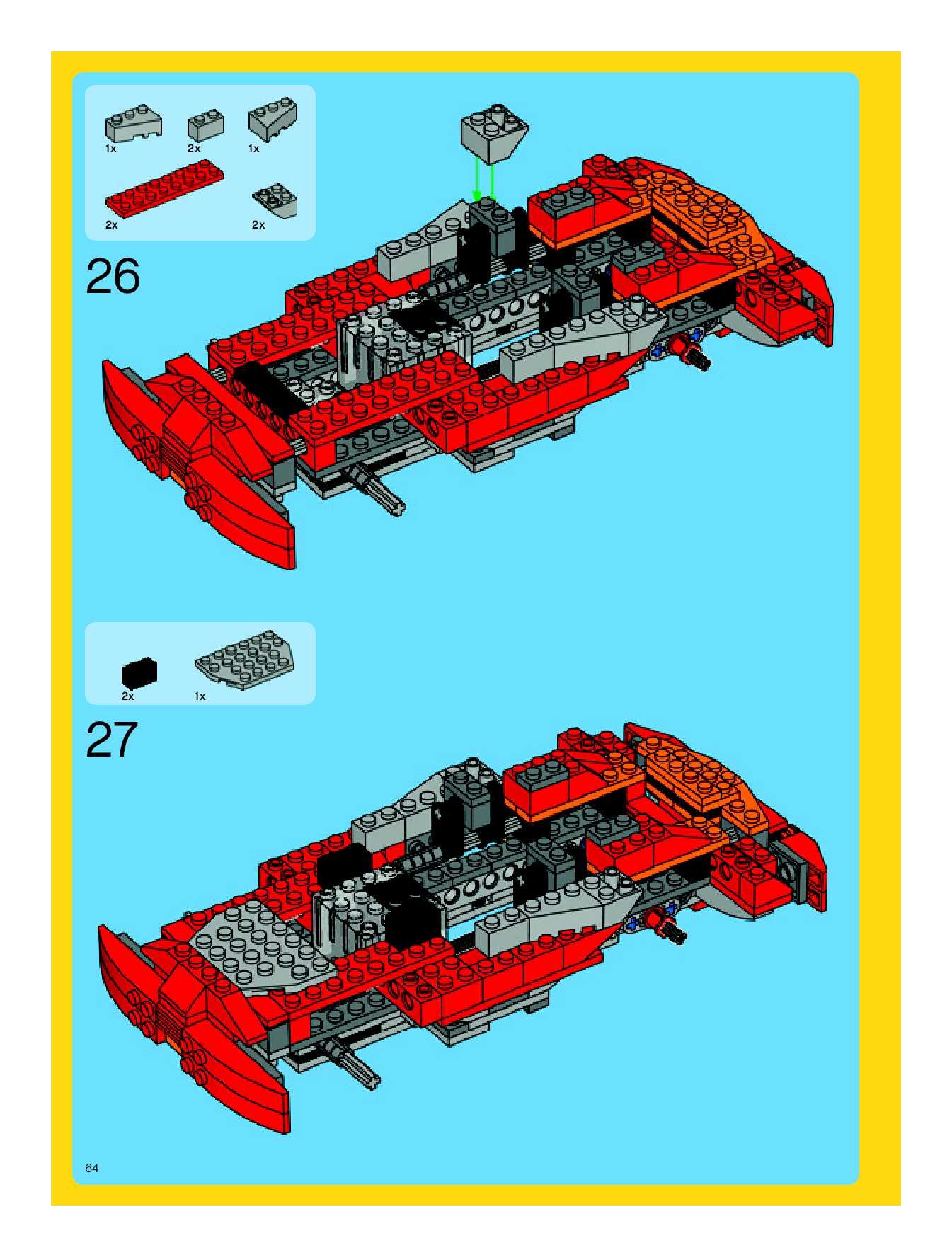 1x
2x
1x
2x
2x

26

2x
1x

27

64