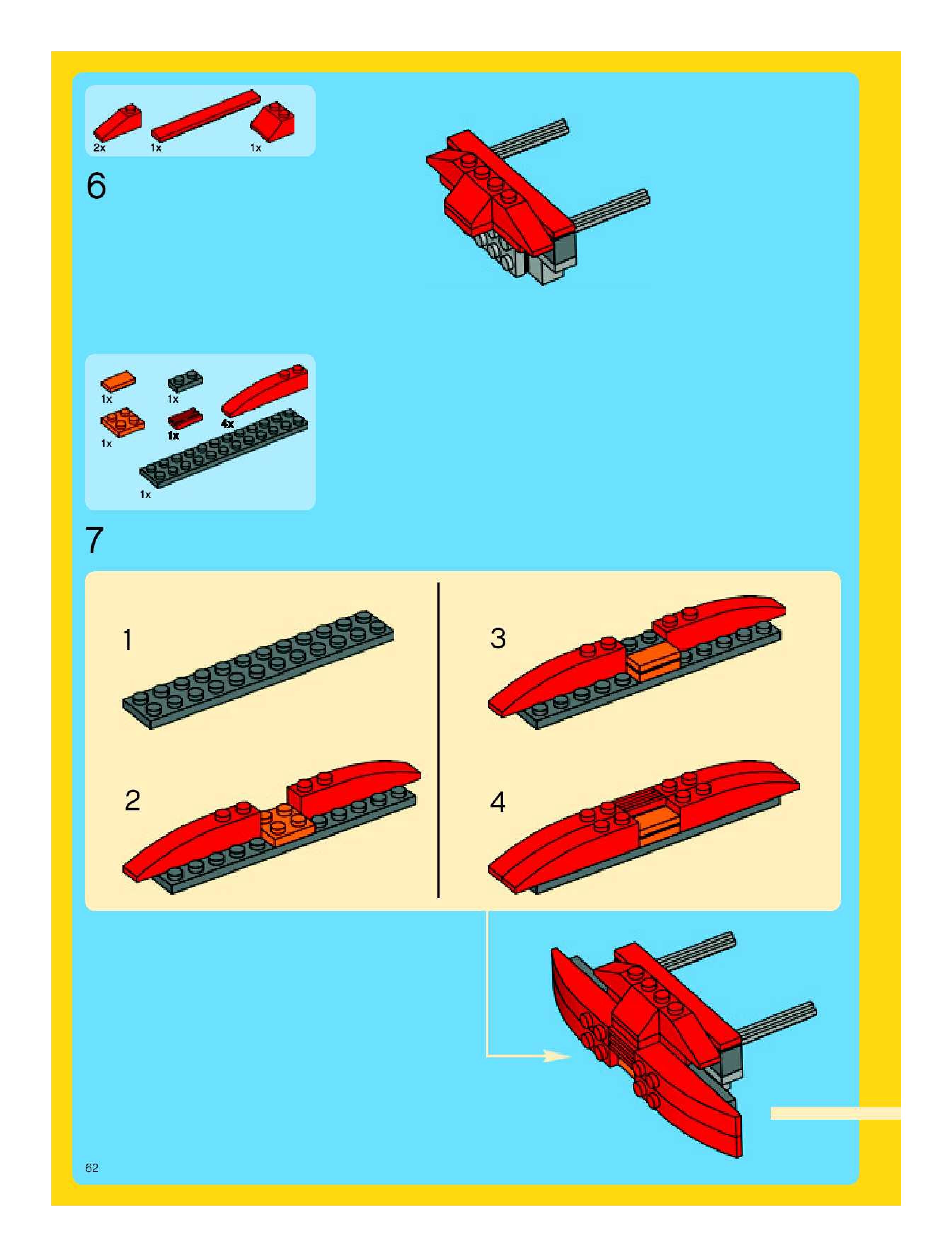 2x 1x 1x

6

1x 1x
1x 1x 4x
1x

7

1

2

3

4

62