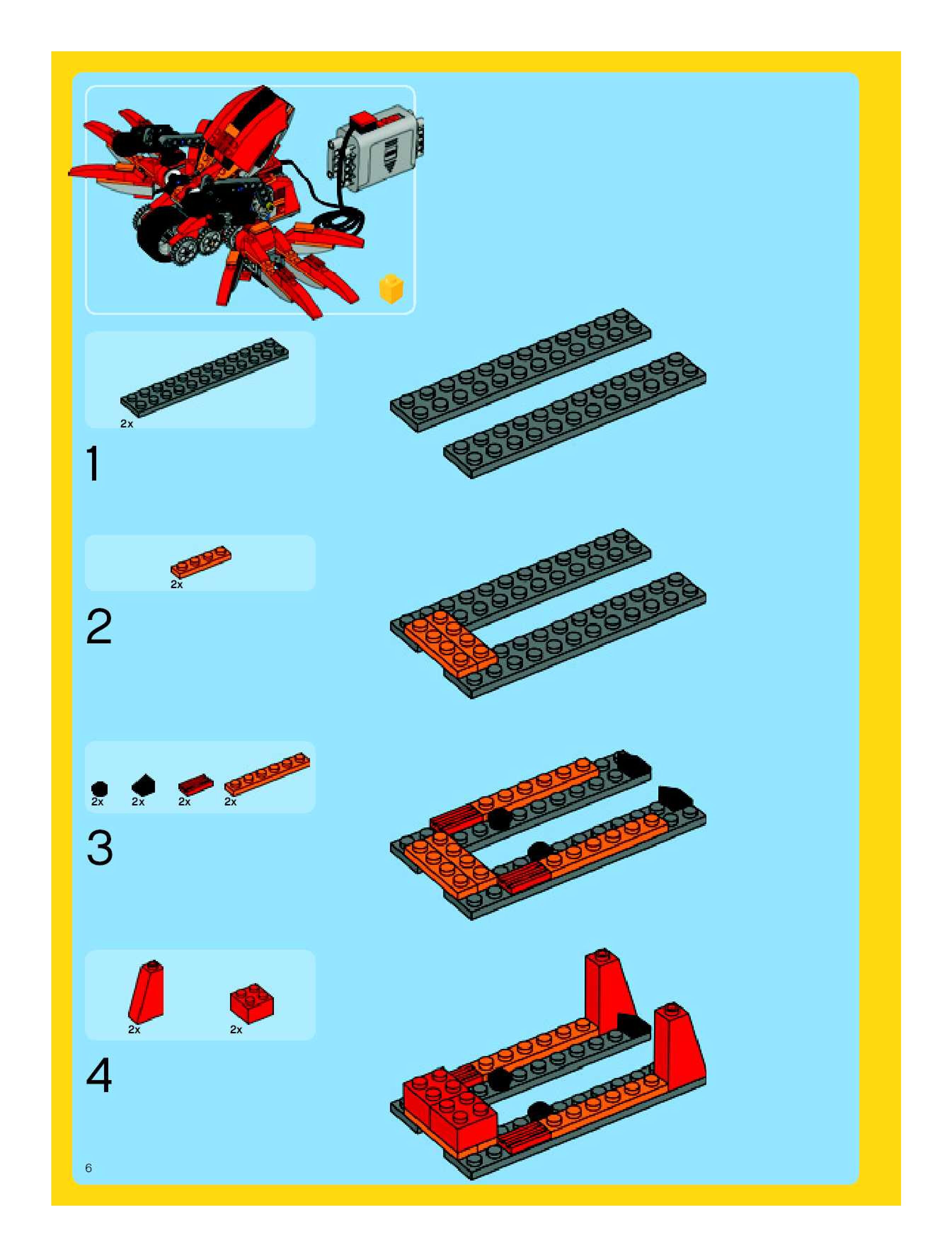 2x

1

2x

2

2x 2x 2x 2x

3

2x 2x

4

6