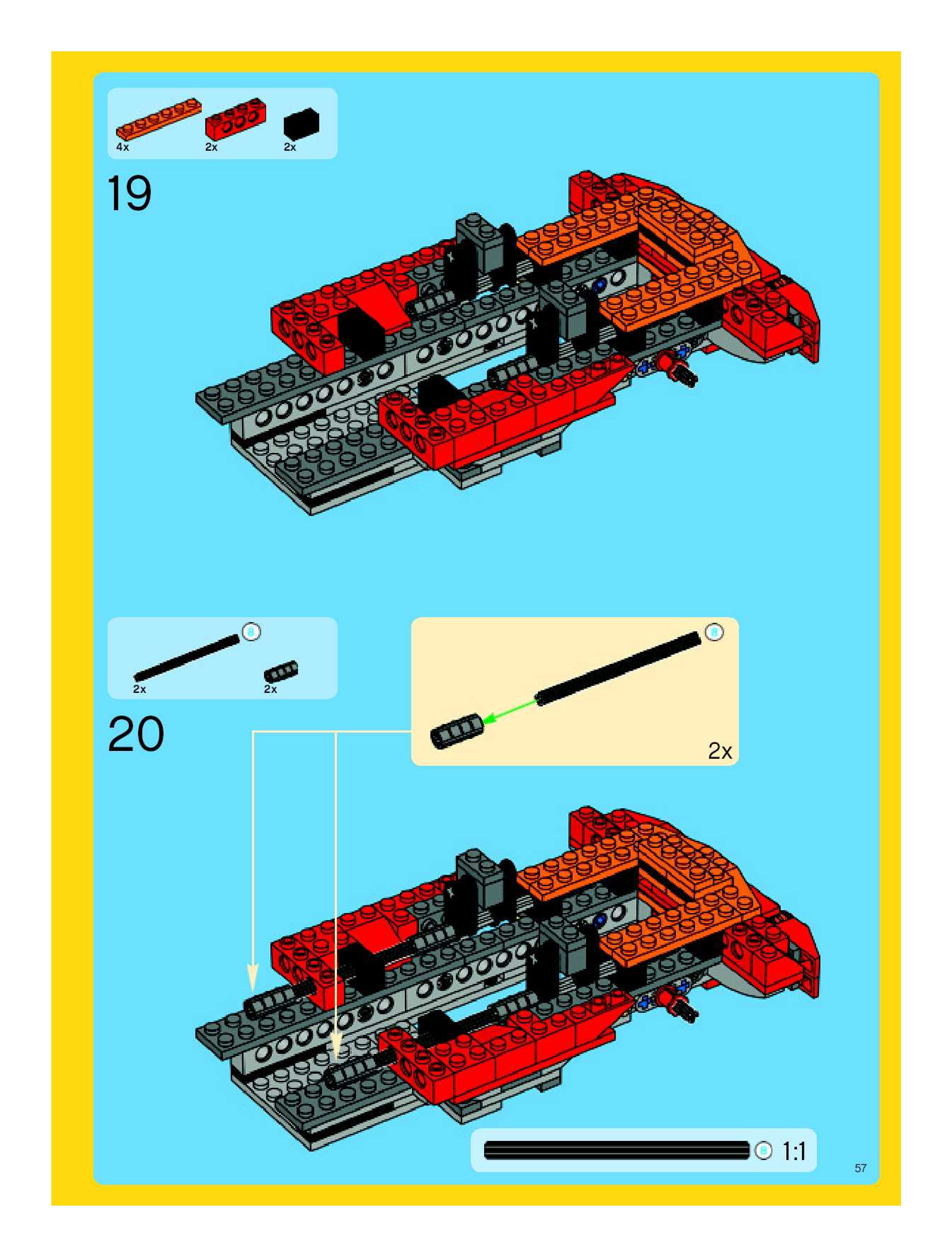 4x 2x 2x

19

8

2x 2x

20

8

2x

8 1:1

57