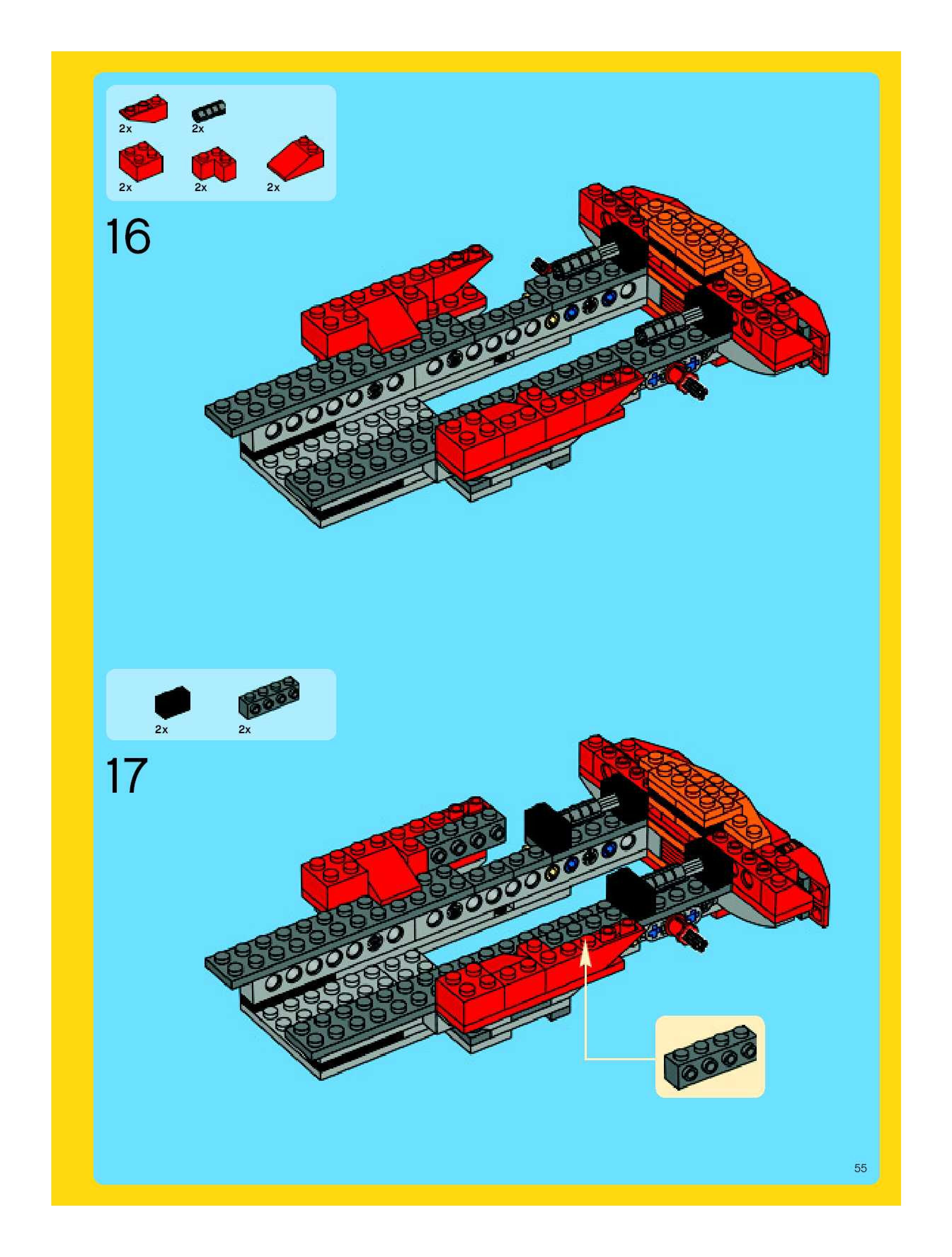 2x
2x
2x
2x
2x

16

2x
2x

17

55