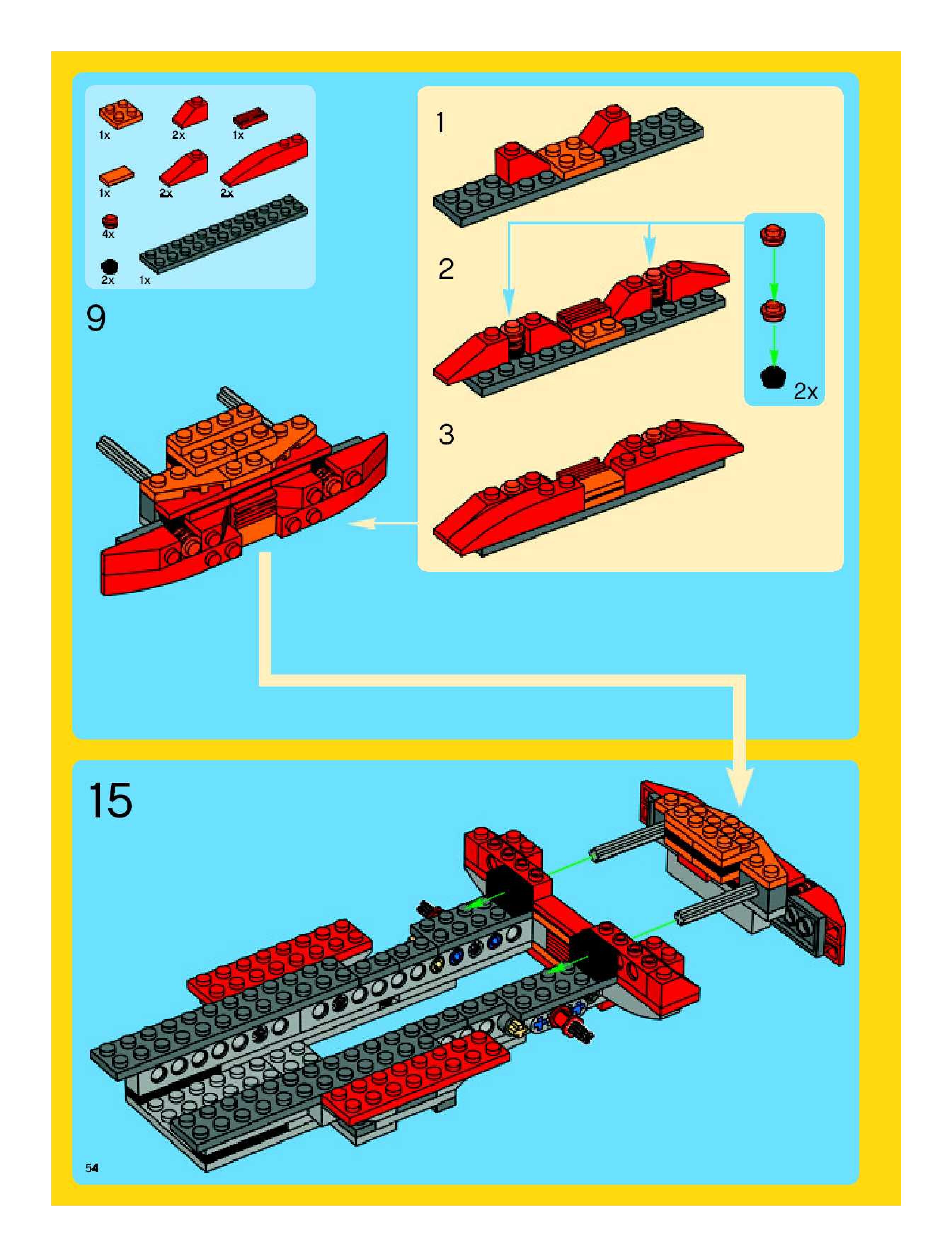 1x 2x 1x

1x 2x 2x

4x

2x 1x

9

1

2

2x

3

15

54