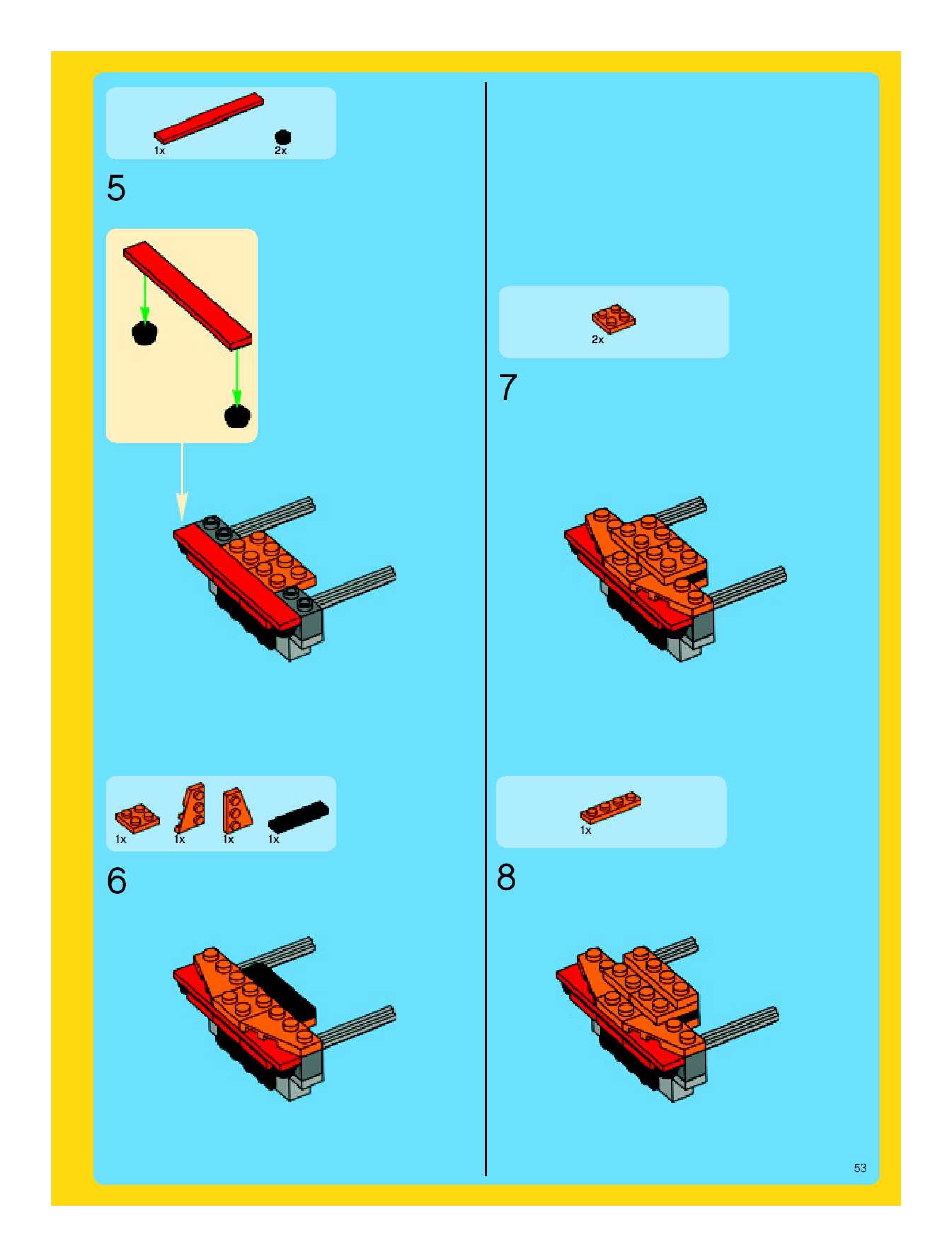 1x 2x

5

1x 1x 1x 1x

6

2x

7

1x

8

53