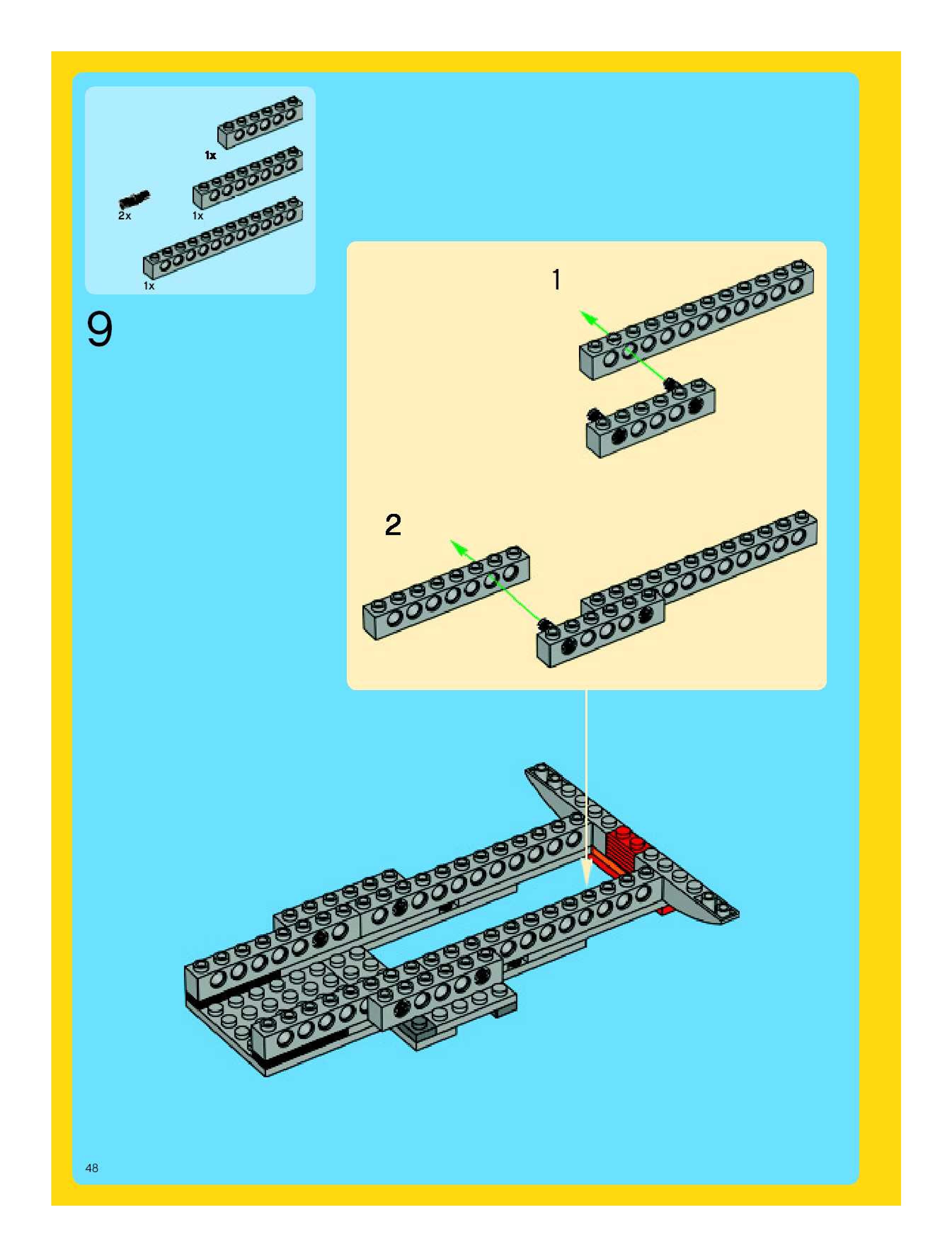 1x

2x

1x

1x

9

1

2

48