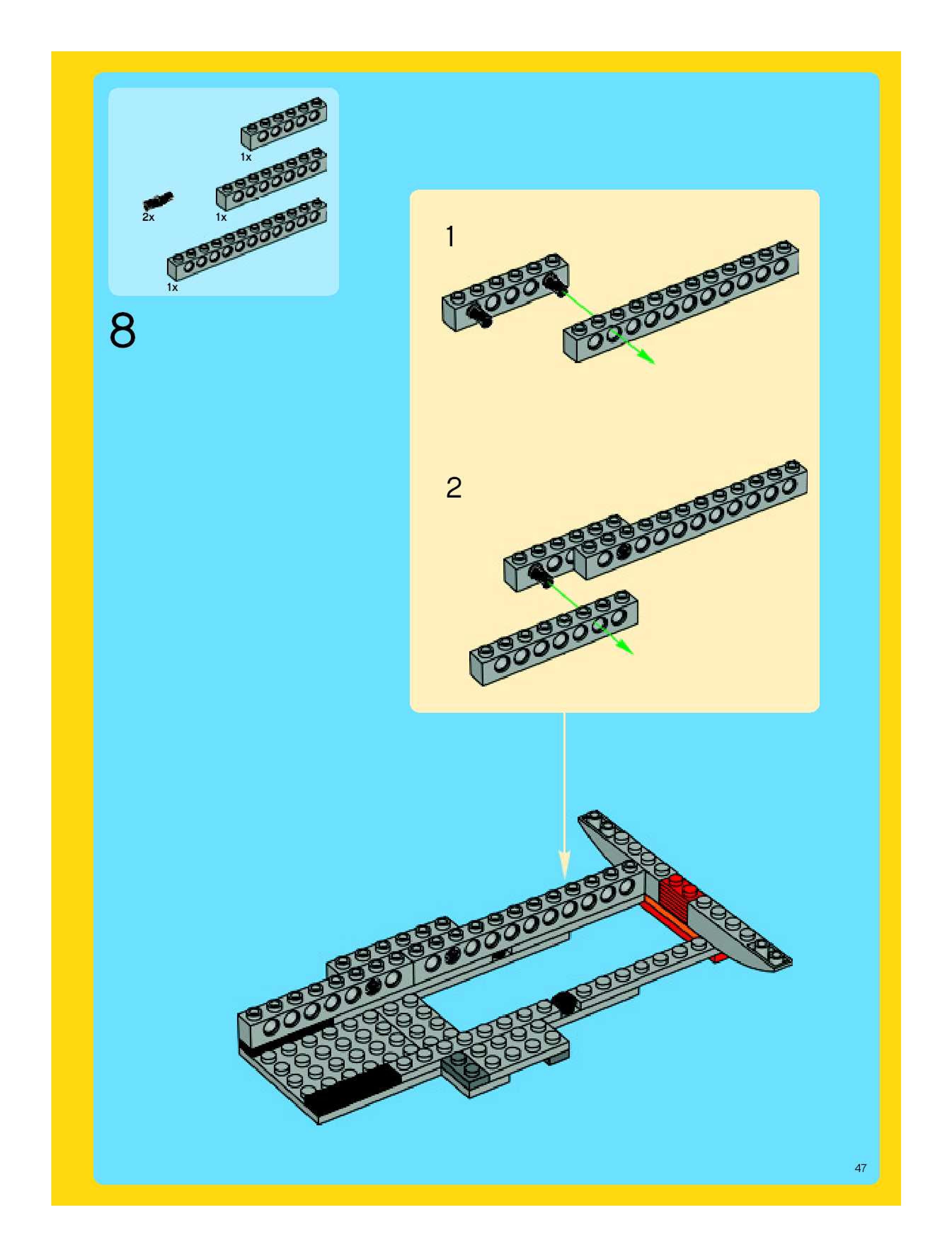 1x

2x 1x

1x

8

1

2

47