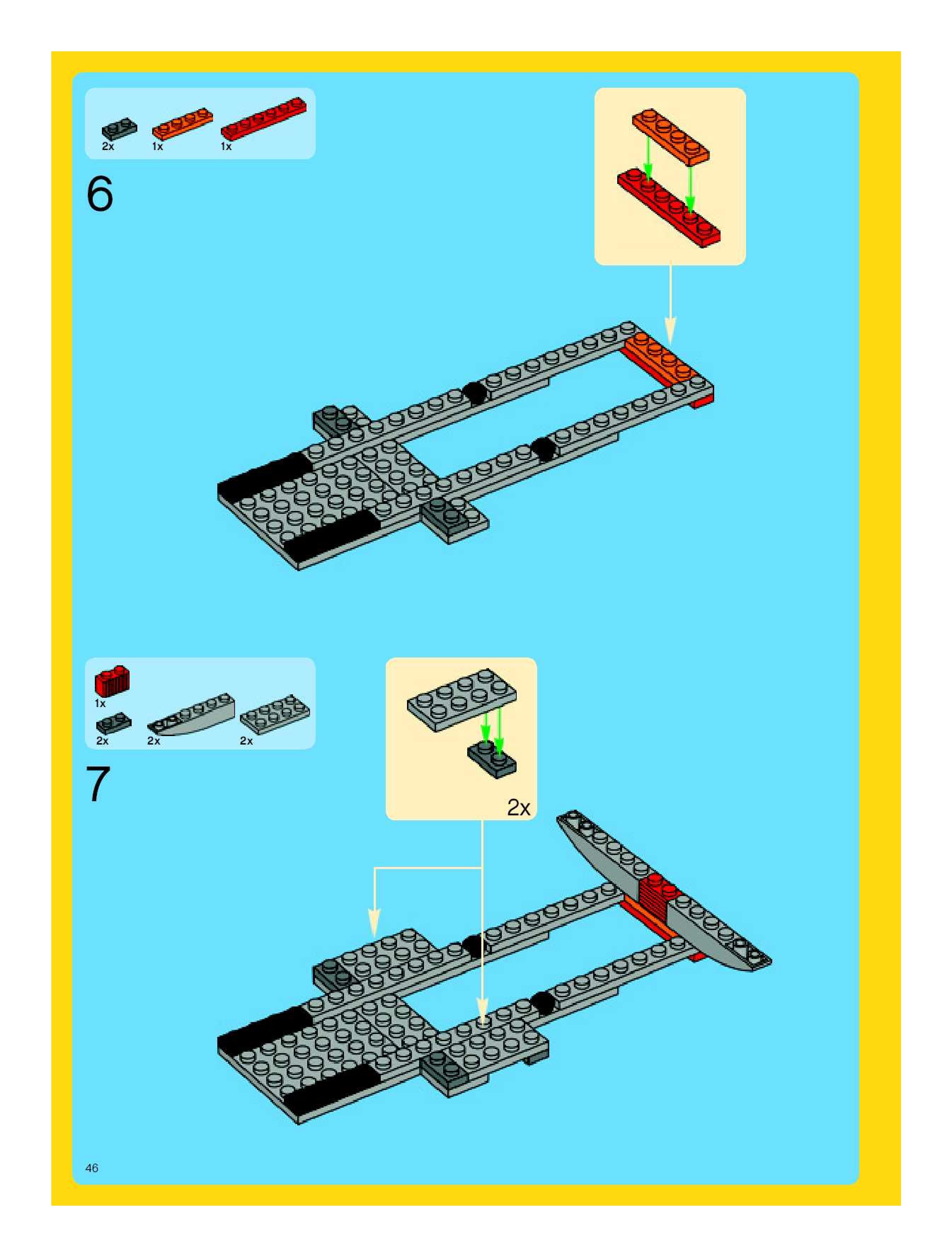 2x 1x 1x

6

1x

2x 2x 2x

7

2x

46