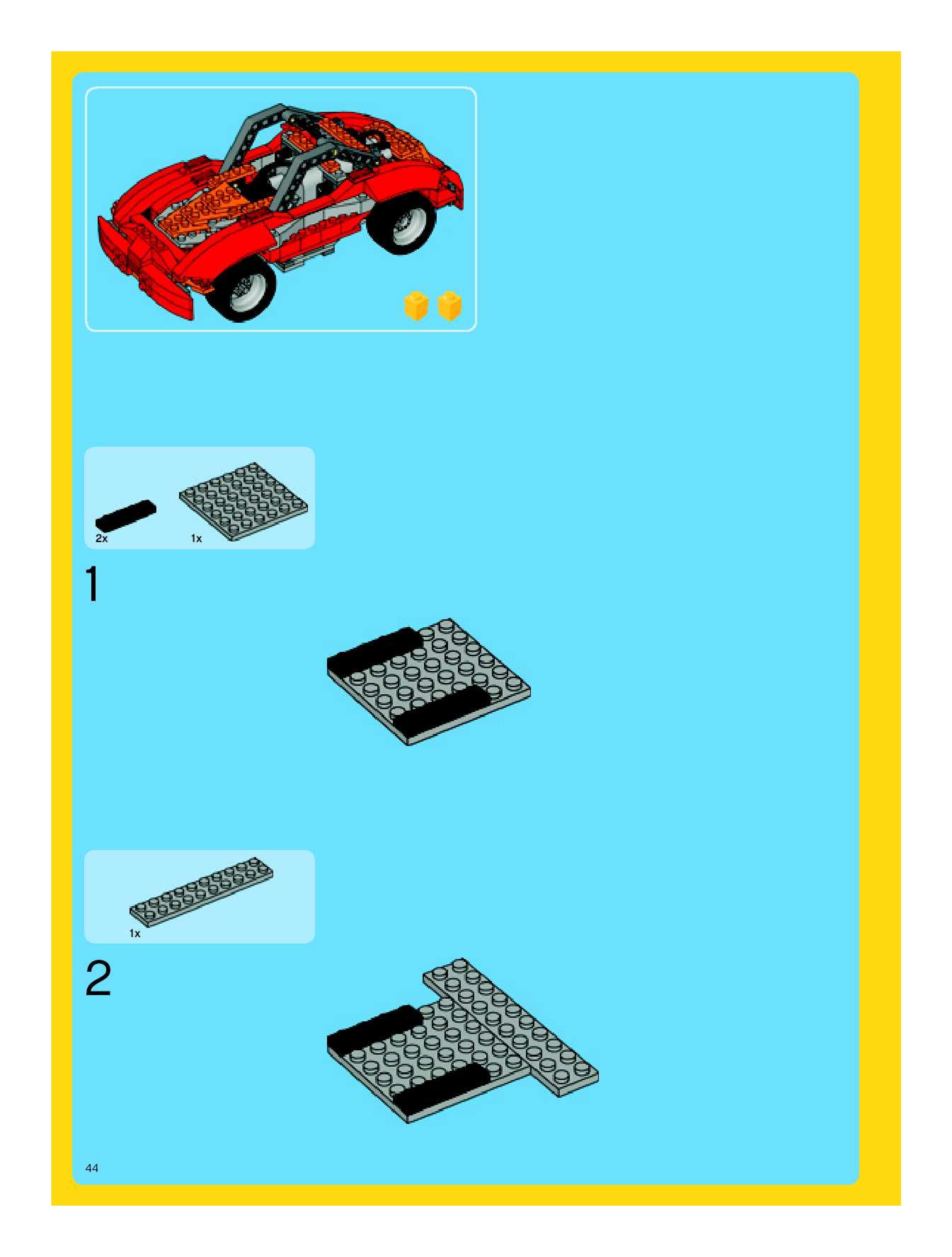 2x

1x

1

1x

2

44