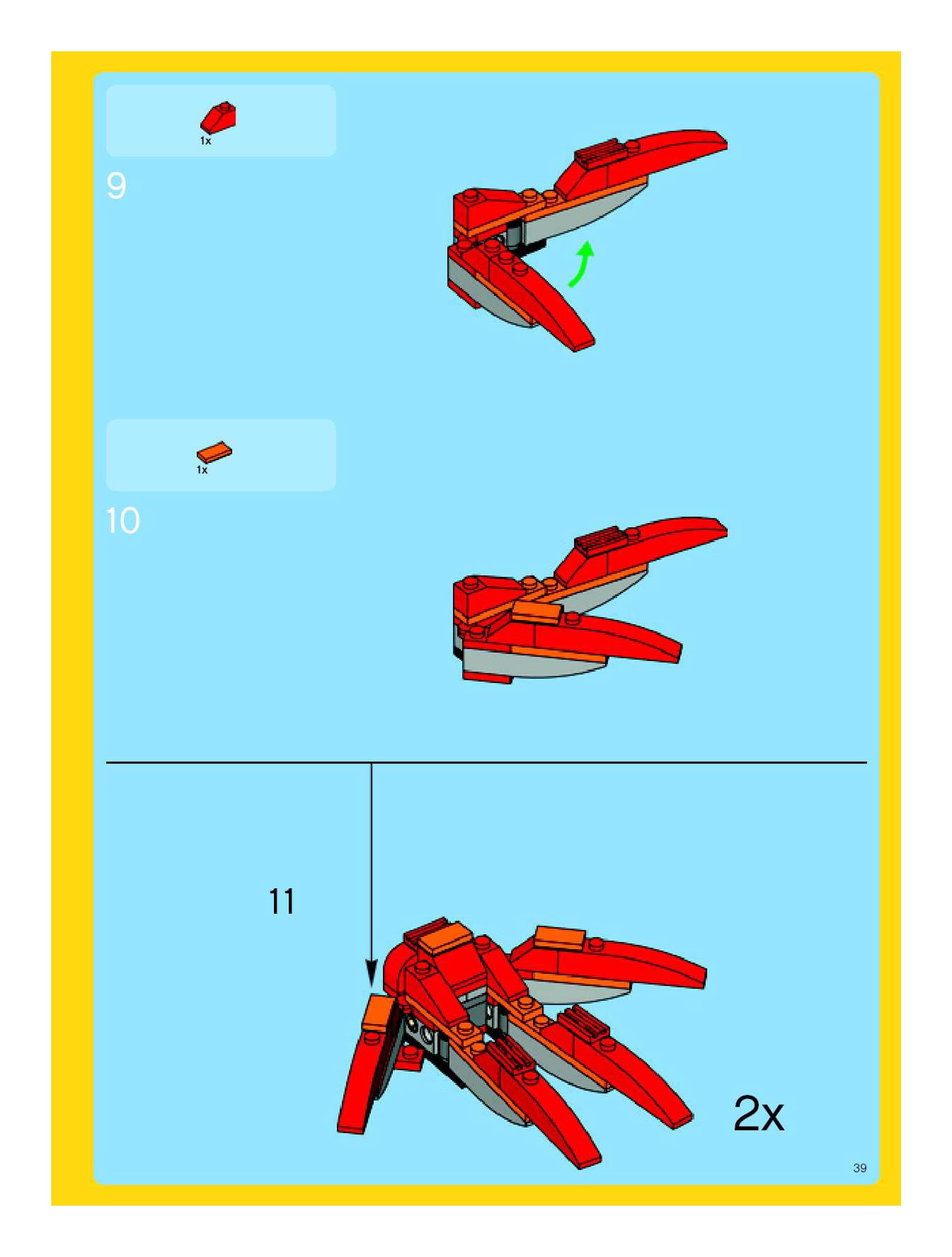 1x

9

1x

10

11

2x

39