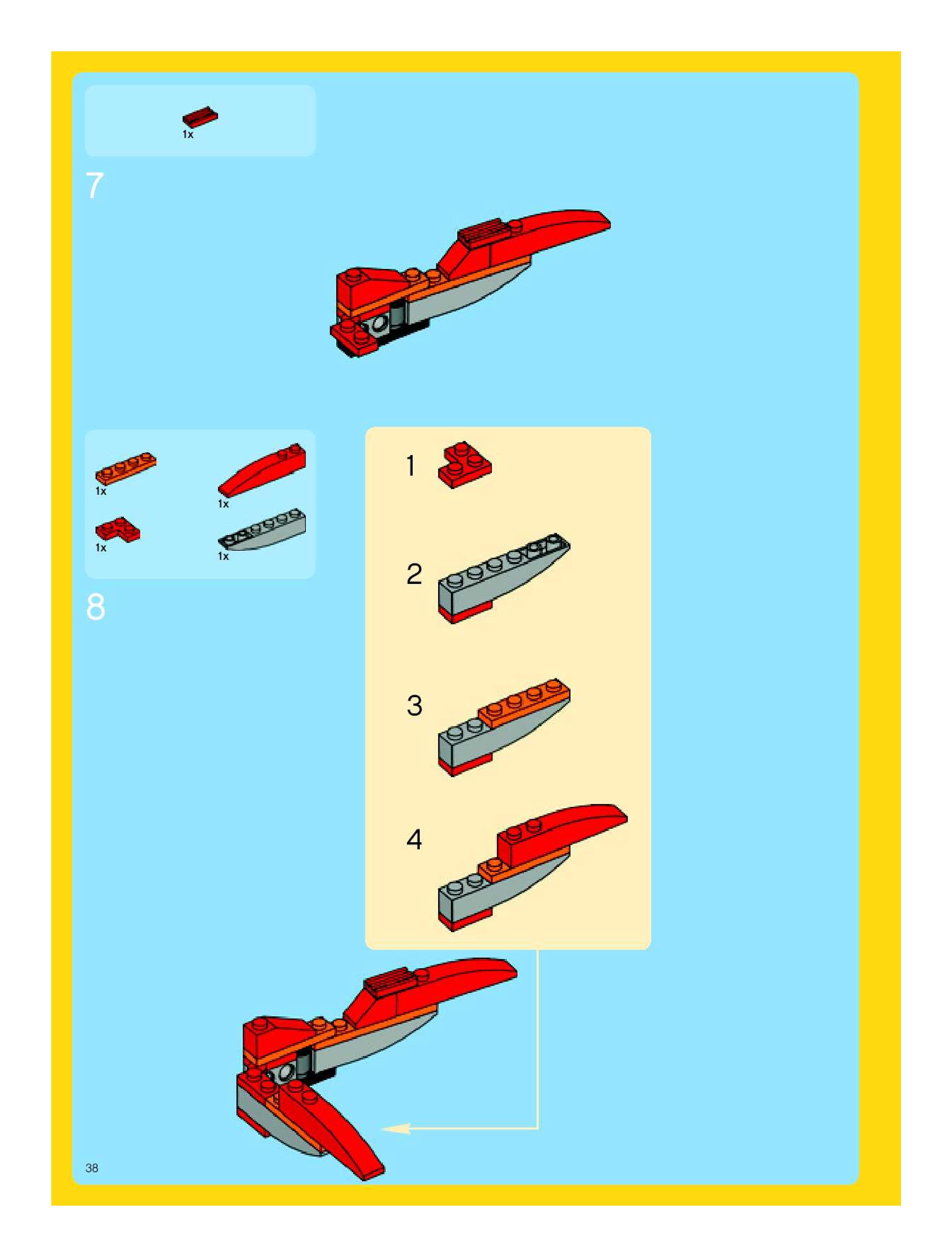 1x

7

1x

1x

1x

1x

8

1

2

3

4

38