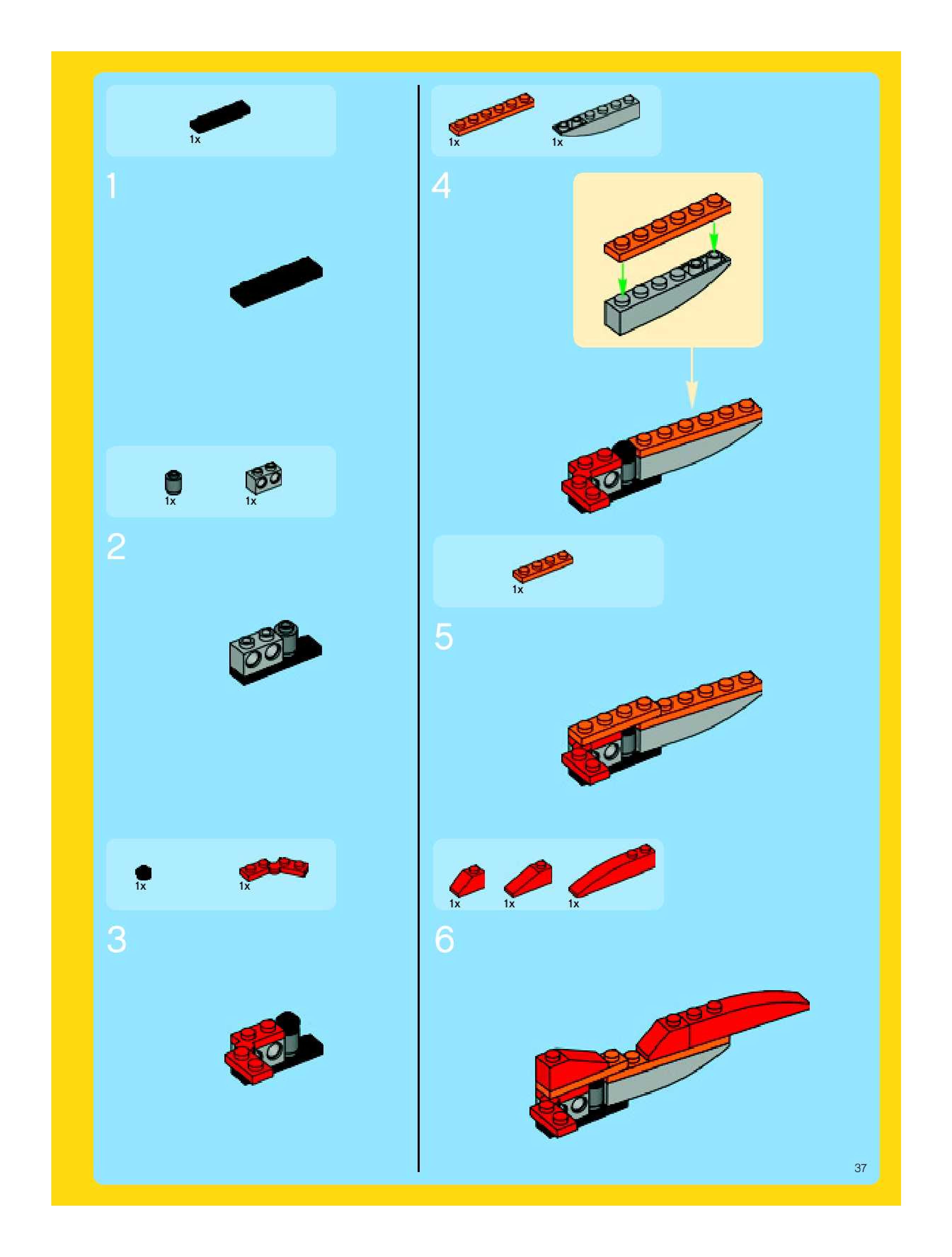 1x

1

1x 1x

2

1x 1x

3

1x 1x

4

1x

5

1x 1x 1x

6

37